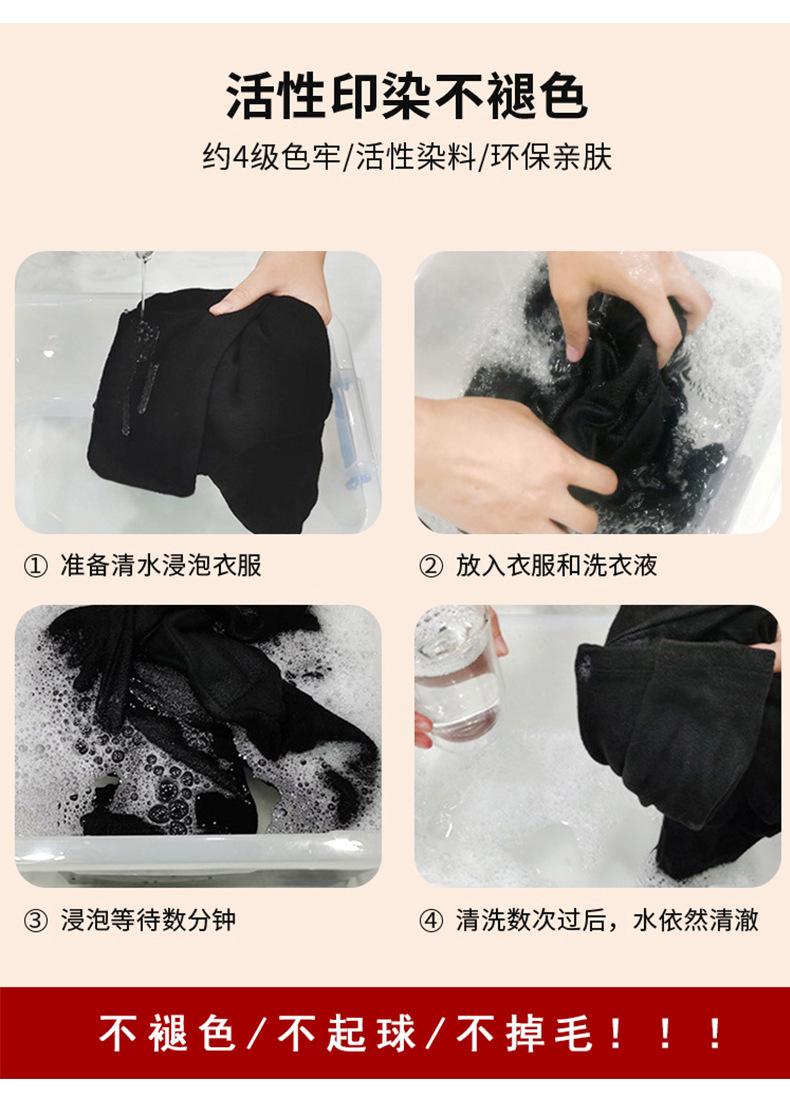 活性印染不褪色

约4级色牢/活性染料/环保亲肤

① 准备清水浸泡衣服

② 放入衣服和洗衣液

③ 浸泡等待数分钟

④ 清洗数次过后，水依然清澈

不褪色/不起球/不掉毛！！！