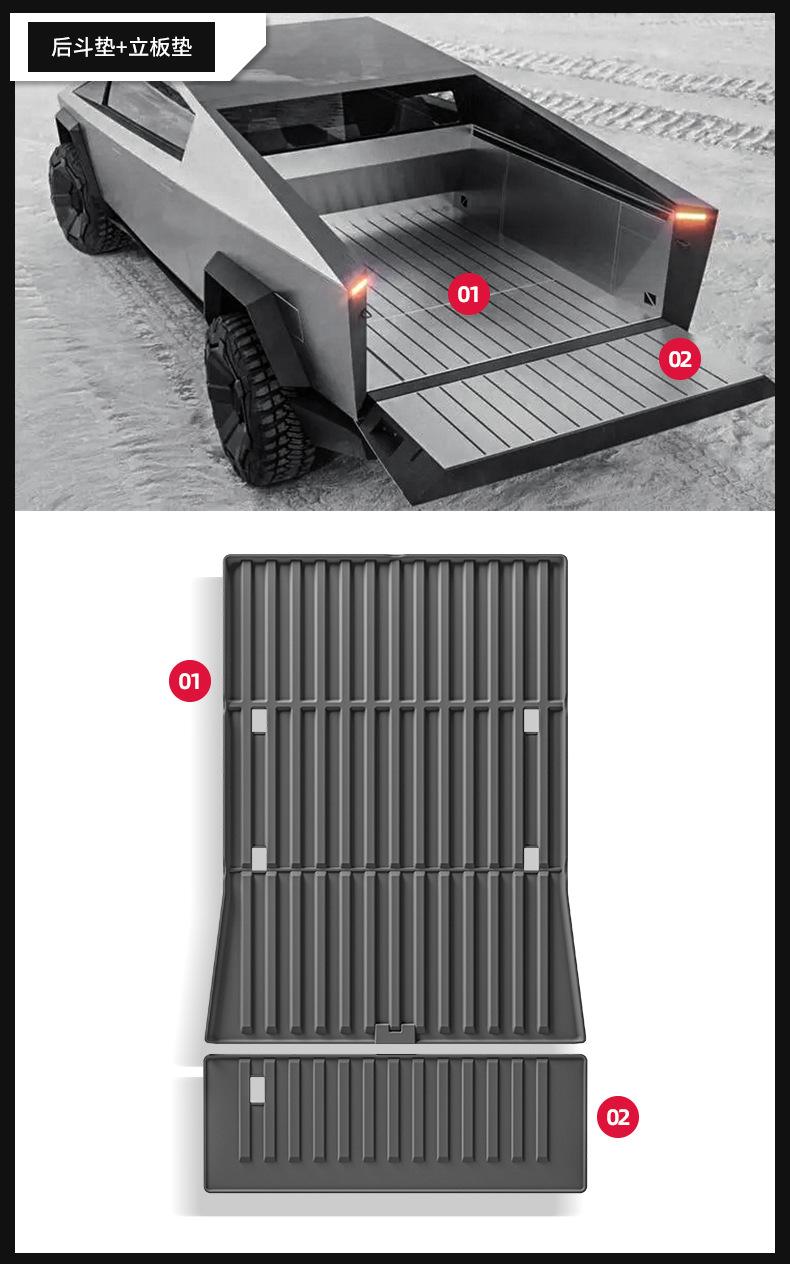 后斗垫+立板垫

01

02

01

02