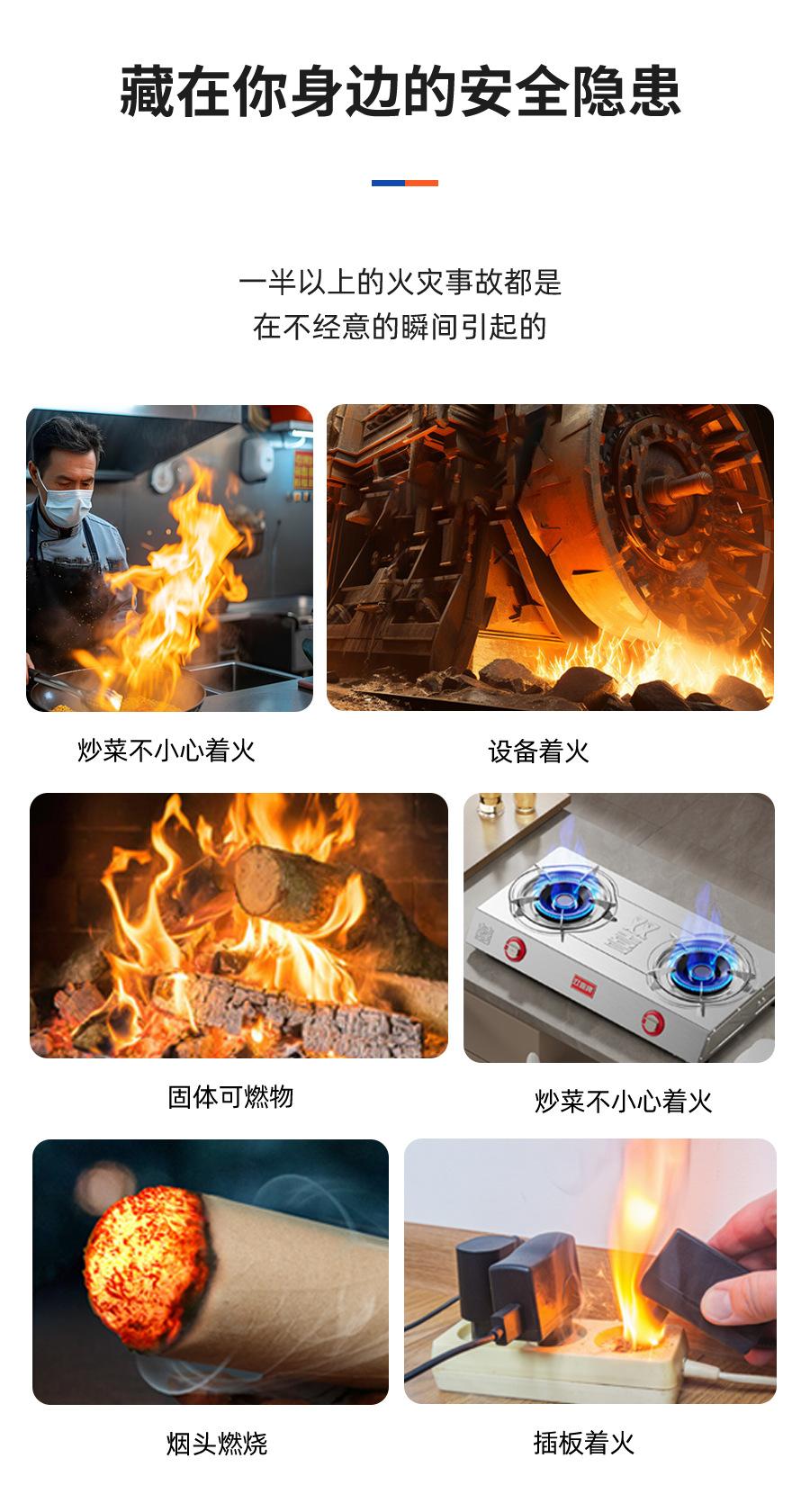 藏在你身边的安全隐患

一半以上的火灾事故都是
在不经意的瞬间引起的

炒菜不小心着火

设备着火

固体可燃物

炒菜不小心着火

烟头燃烧

插板着火