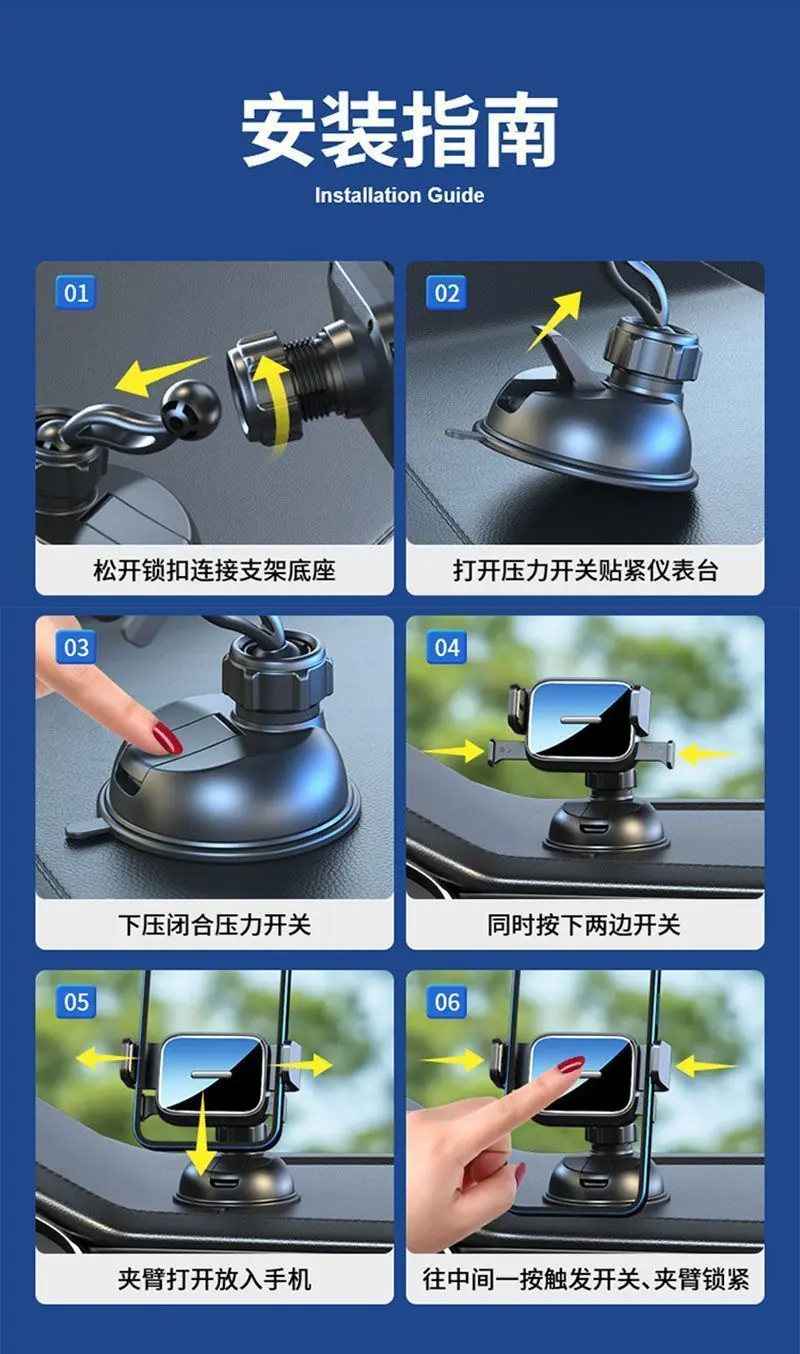 安装指南

Installation Guide

01

松开锁扣连接支架底座

02

打开压力开关贴紧仪表台

03

下压闭合压力开关

04

同时按下两边开关

05

夹臂打开放入手机

06

往中间一按触发开关、夹臂锁紧