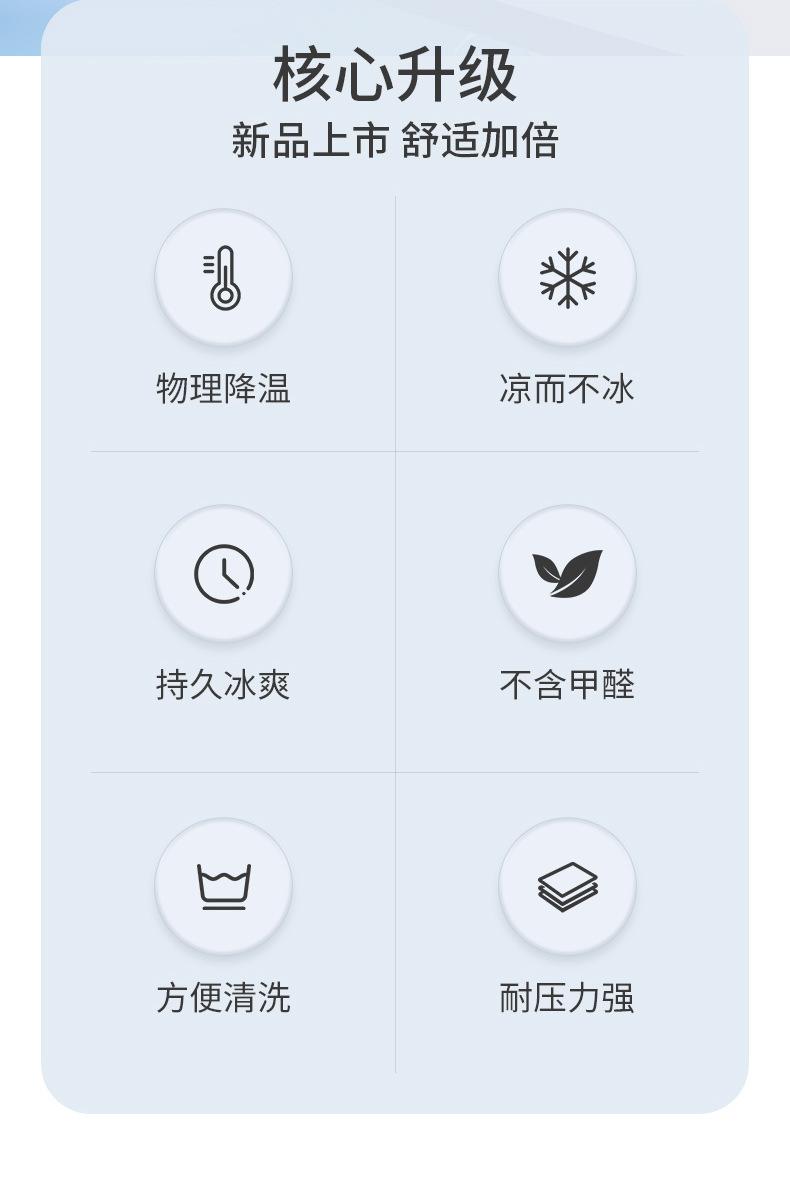 核心升级
新品上市 舒适加倍

物理降温

凉而不冰

持久冰爽

不含甲醛

方便清洗

耐压力强