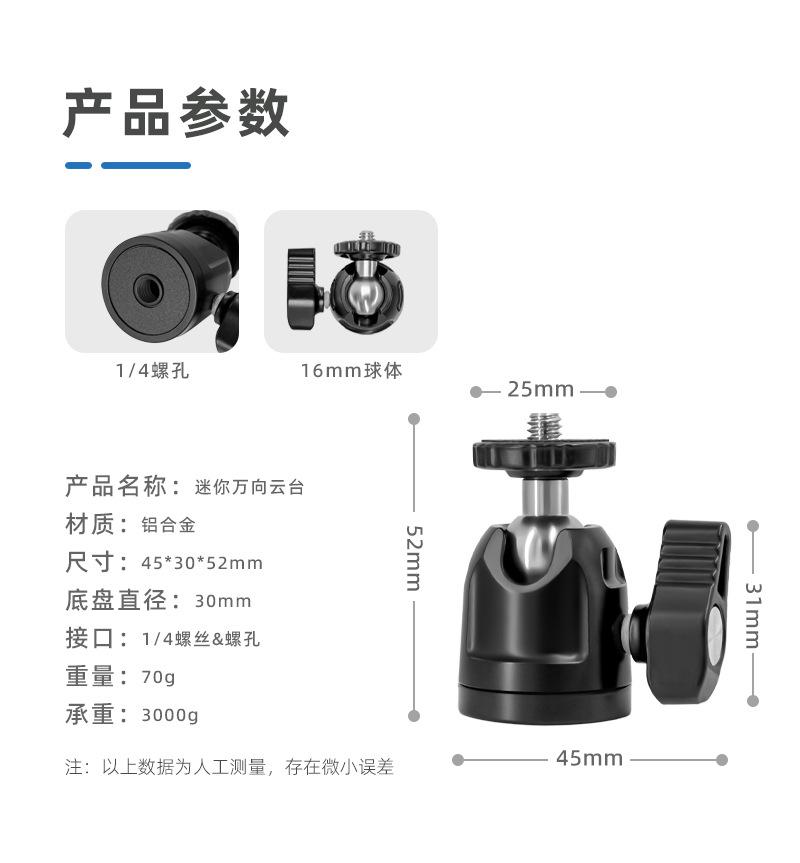 产品参数

1/4螺孔

16mm球体

25mm

52mm

31mm

45mm

产品名称：迷你万向云台
材质：铝合金
尺寸：45*30*52mm
底盘直径：30mm
接口：1/4螺丝&螺孔
重量：70g
承重：3000g

注：以上数据为人工测量，存在微小误差