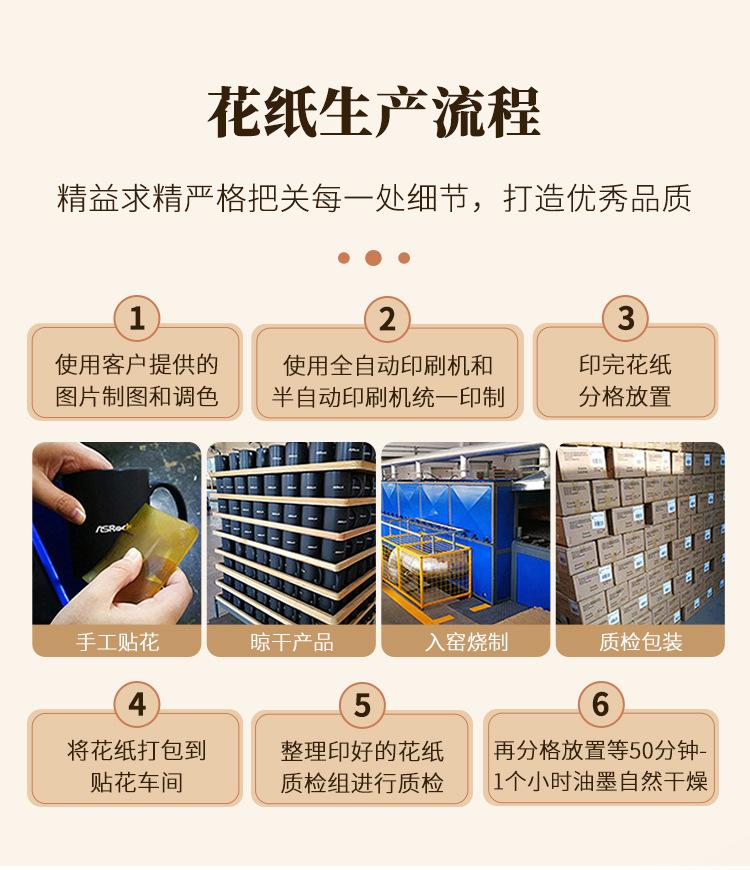 花纸生产流程

精益求精严格把关每一处细节，打造优秀品质

1
使用客户提供的图片制图和调色

2
使用全自动印刷机和半自动印刷机统一印制

3
印完花纸分格放置

ASRock

手工贴花

晾干产品

入窑烧制

质检包装

4
将花纸打包到贴花车间

5
整理印好的花纸质检组进行质检

6
再分格放置等50分钟-1个小时油墨自然干燥