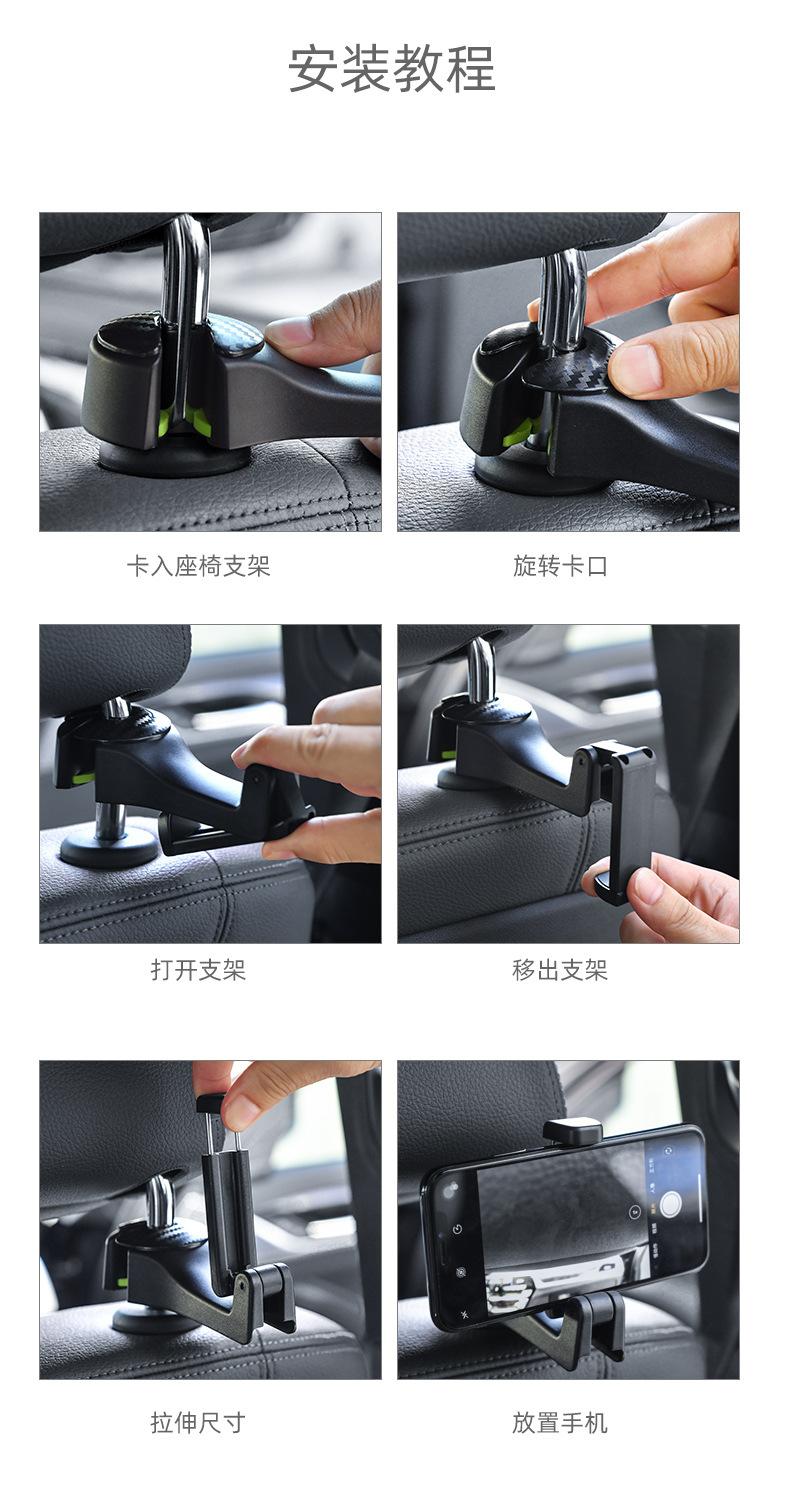 安装教程

卡入座椅支架

旋转卡口

打开支架

移出支架

拉伸尺寸

放置手机