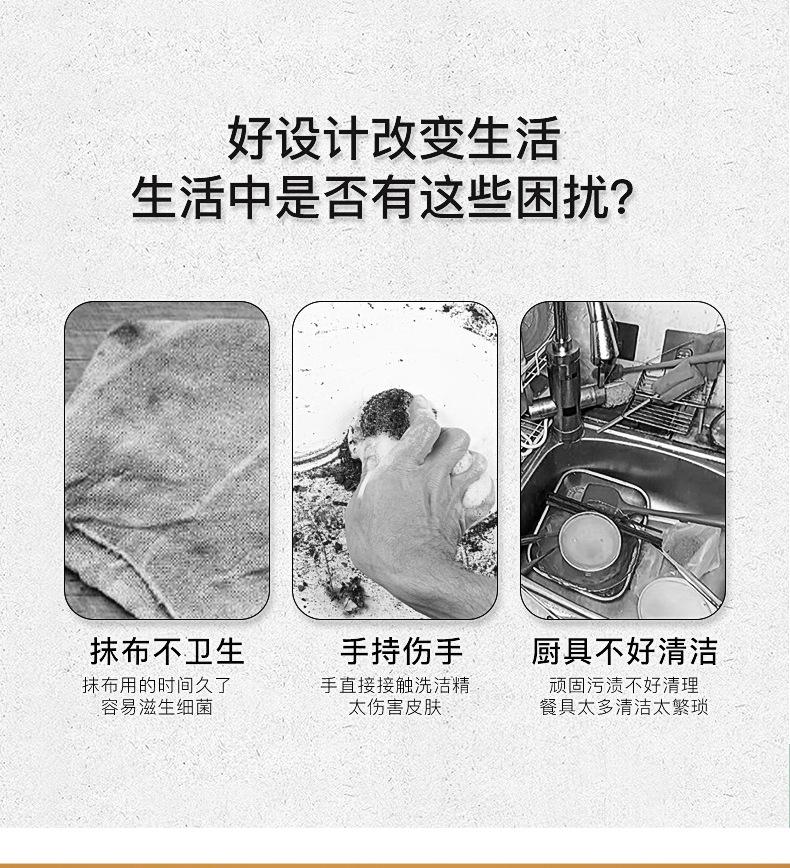 好设计改变生活
生活中是否有这些困扰?

抹布不卫生
抹布用的时间久了
容易滋生细菌

手持伤手
手直接接触洗洁精
太伤害皮肤

厨具不好清洁
顽固污渍不好清理
餐具太多清洁太繁琐