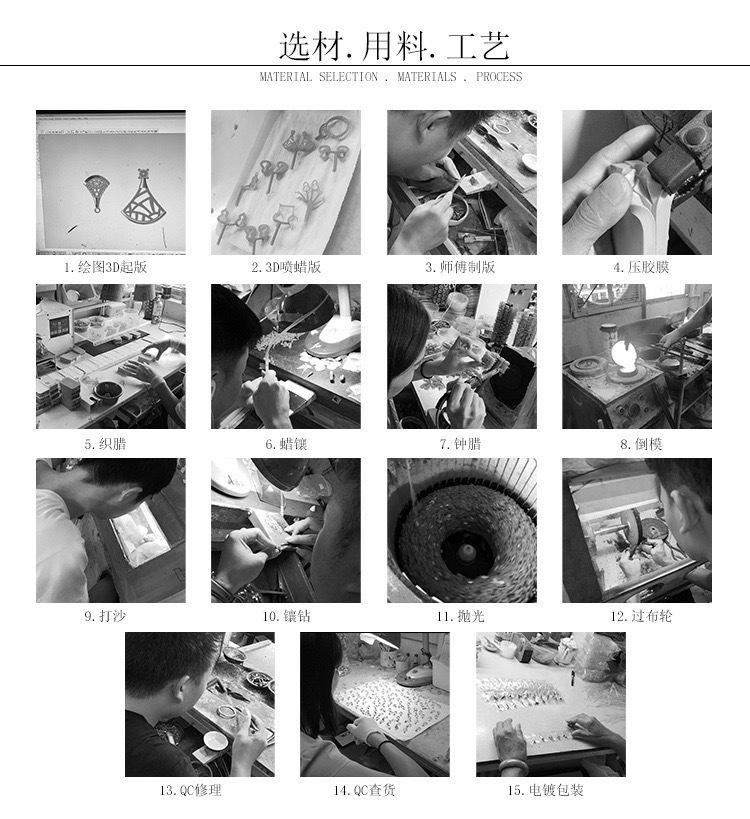 选材.用料.工艺
MATERIAL SELECTION . MATERIALS . PROCESS

1.绘图3D起版
2.3D喷蜡版
3.师傅制版
4.压胶膜

5.织腊
6.蜡镶
7.钟腊
8.倒模

9.打沙
10.镶钻
11.抛光
12.过布轮

13.QC修理
14.QC查货
15.电镀包装