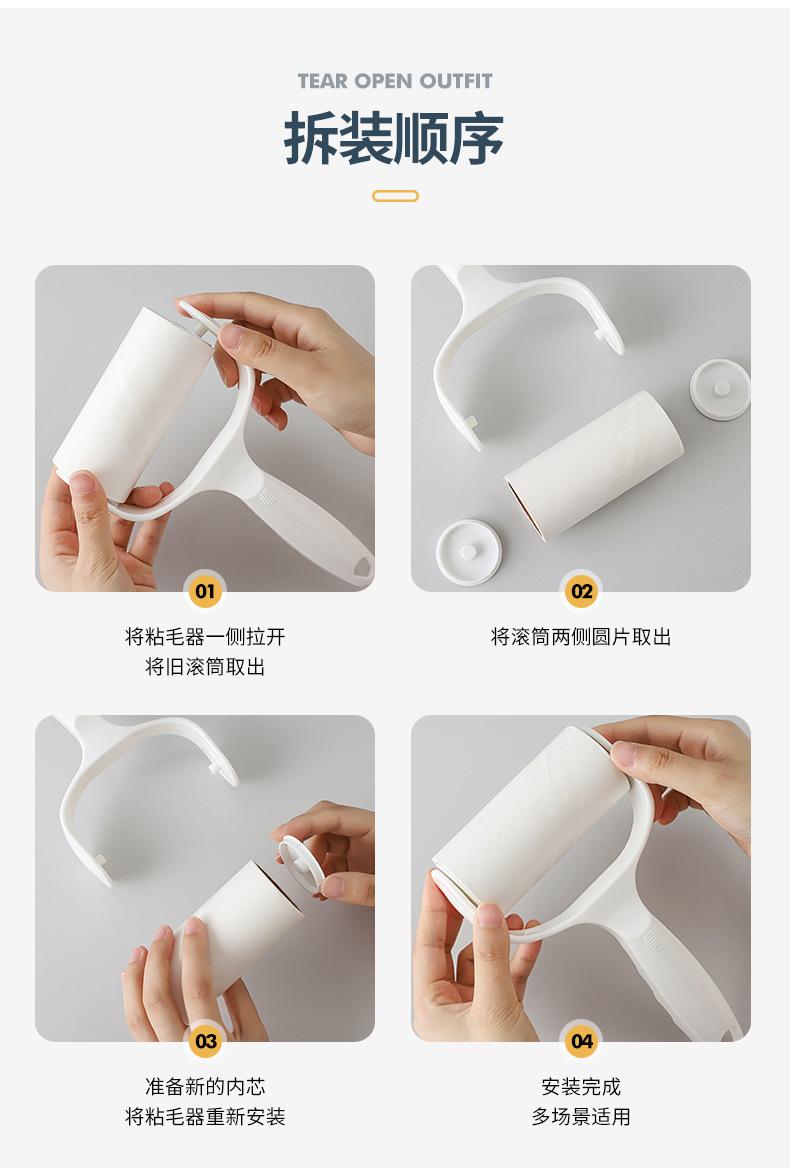 TEAR OPEN OUTFIT

拆装顺序

01

将粘毛器一侧拉开
将旧滚筒取出

02

将滚筒两侧圆片取出

03

准备新的内芯
将粘毛器重新安装

04

安装完成
多场景适用