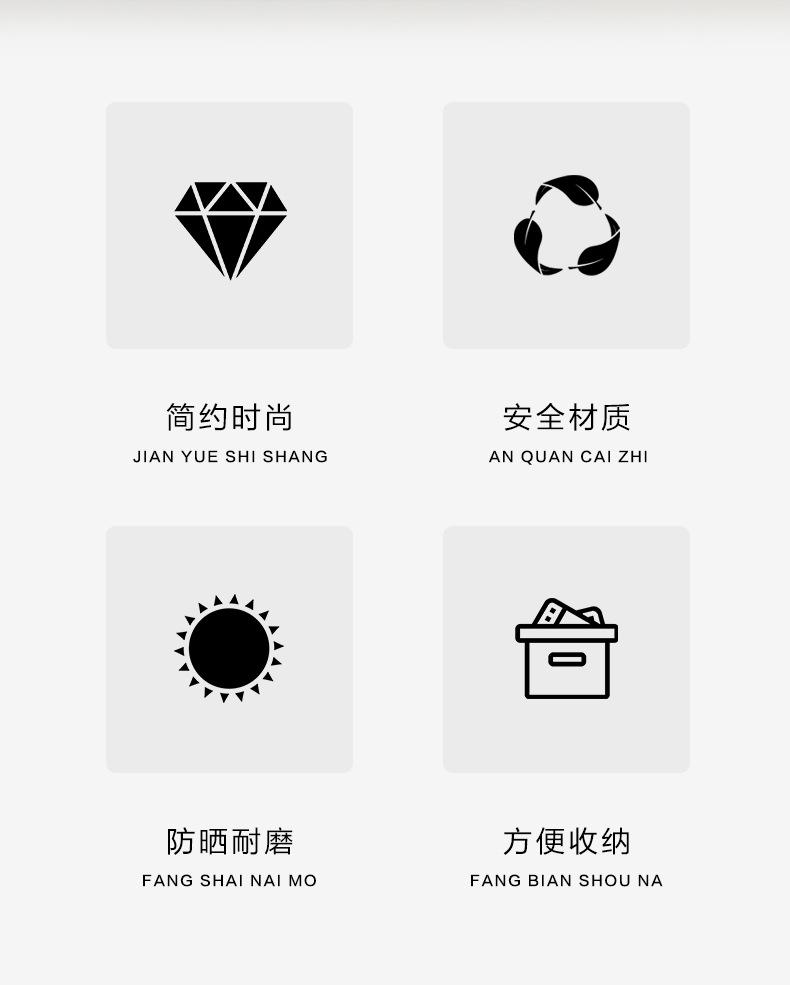 简约时尚
JIAN YUE SHI SHANG

安全材质
AN QUAN CAI ZHI

防晒耐磨
FANG SHAI NAI MO

方便收纳
FANG BIAN SHOU NA