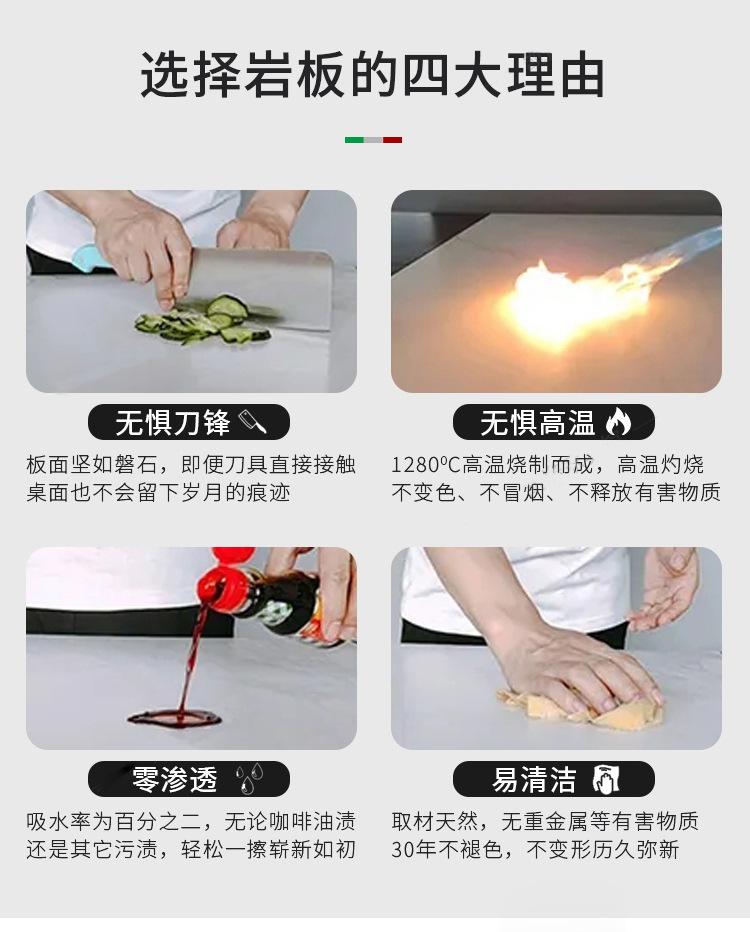 选择岩板的四大理由

无惧刀锋

板面坚如磐石，即便刀具直接接触桌面也不会留下岁月的痕迹

无惧高温

1280°C高温烧制而成，高温灼烧不变色、不冒烟、不释放有害物质

零渗透

吸水率为百分之二，无论咖啡油渍还是其它污渍，轻松一擦崭新如初

易清洁

取材天然，无重金属等有害物质30年不褪色，不变形历久弥新