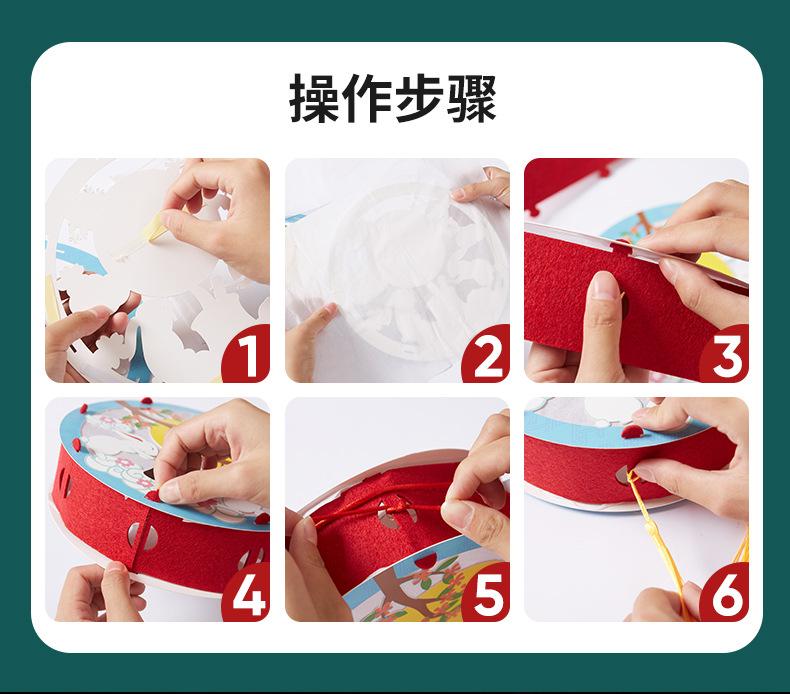 操作步骤

1

2

3

4

5

6