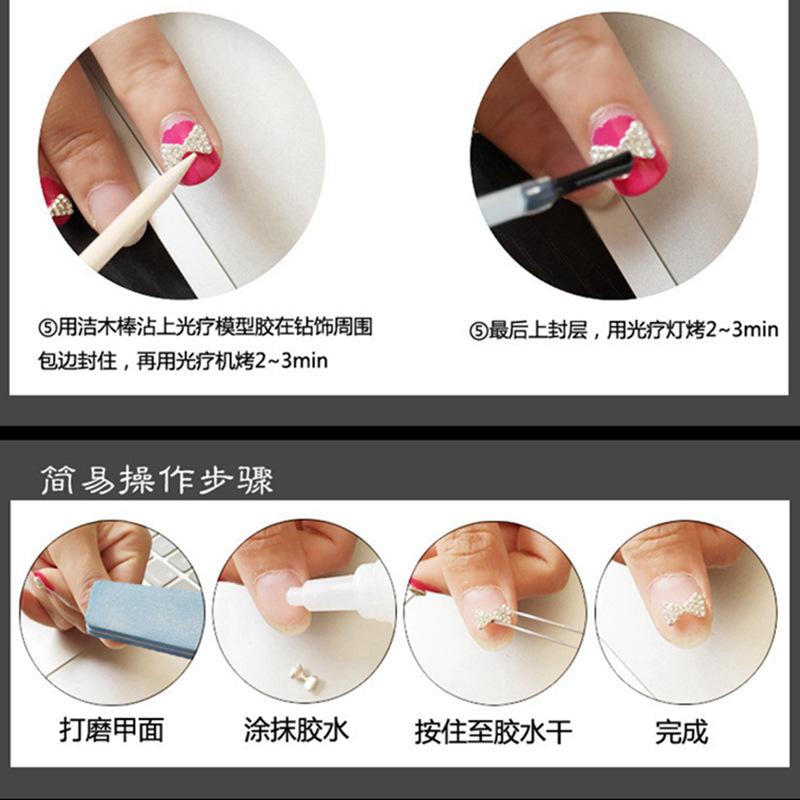 ⑤用洁木棒沾上光疗模型胶在钻饰周围包边封住，再用光疗机烤2~3min

⑤最后上封层，用光疗灯烤2~3min

简易操作步骤

打磨甲面

涂抹胶水

按住至胶水干

完成