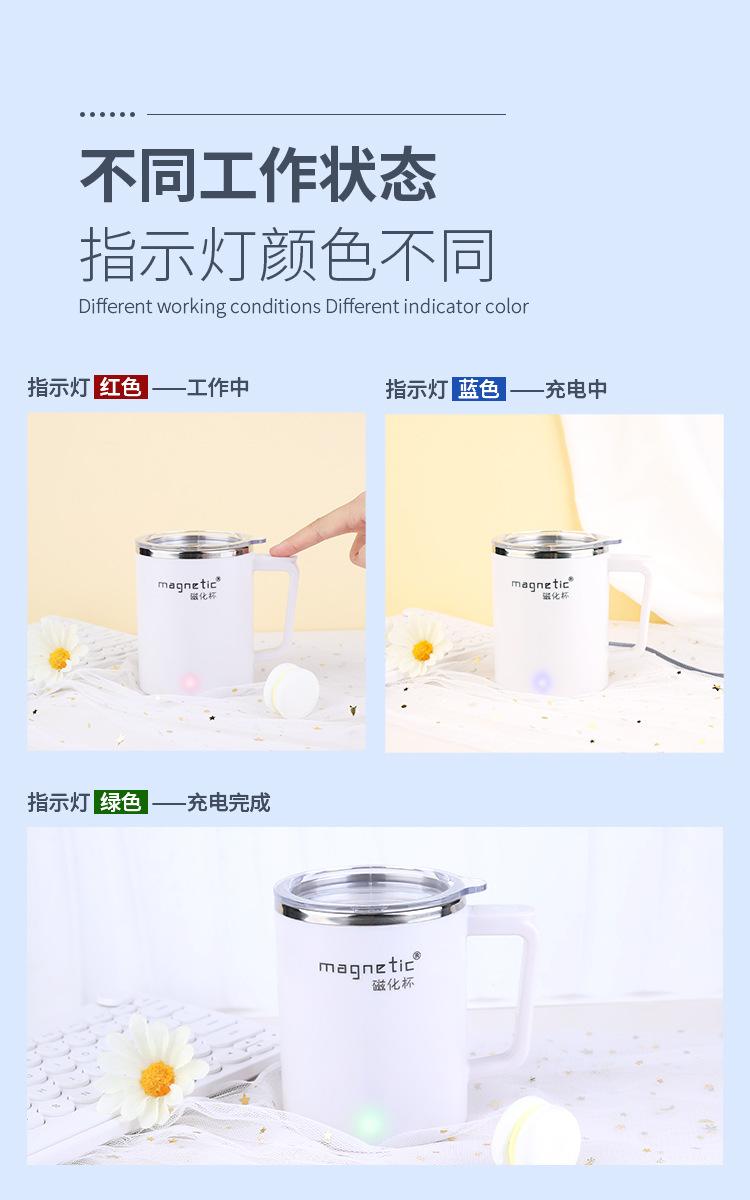 不同工作状态
指示灯颜色不同
Different working conditions Different indicator color

指示灯 红色 ——工作中

magnetic®
磁化杯

指示灯 蓝色 ——充电中

magnetic®
磁化杯

指示灯 绿色 ——充电完成

magnetic®
磁化杯