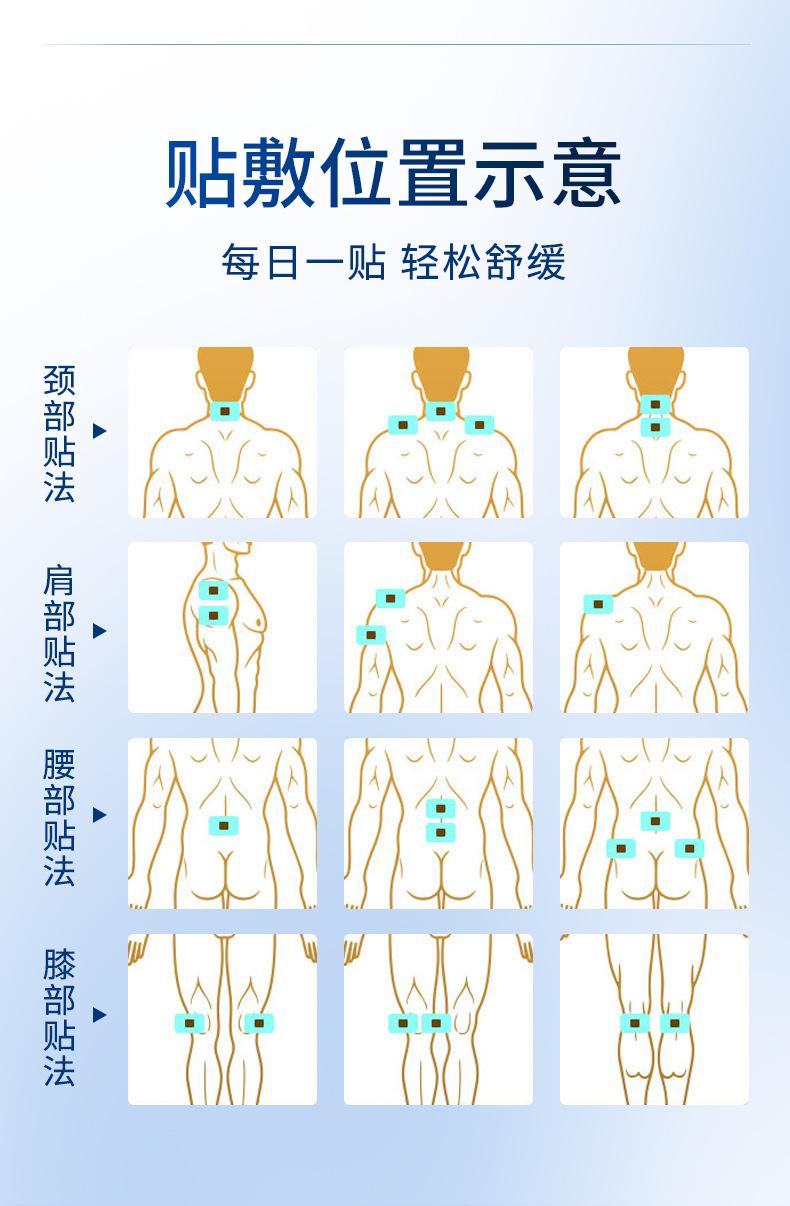 贴敷位置示意

每日一贴 轻松舒缓

颈部贴法

肩部贴法

腰部贴法

膝部贴法