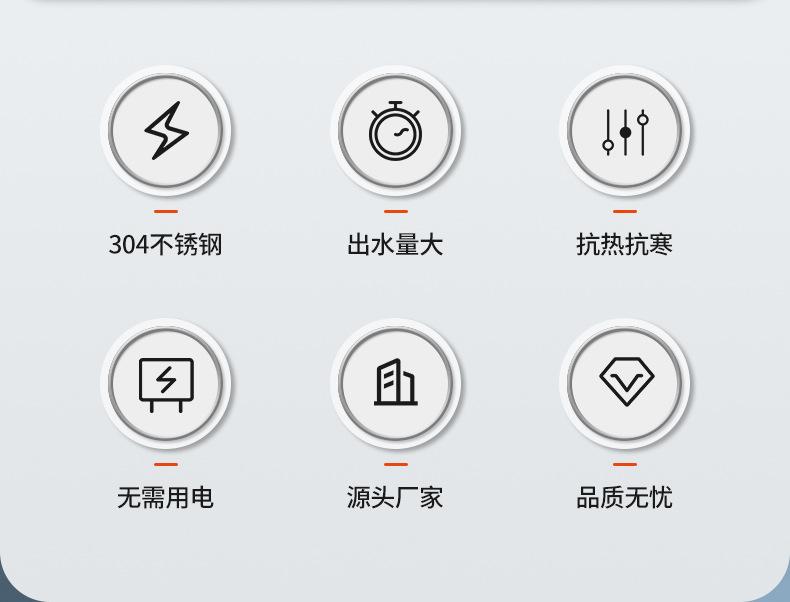 304不锈钢

出水量大

抗热抗寒

无需用电

源头厂家

品质无忧