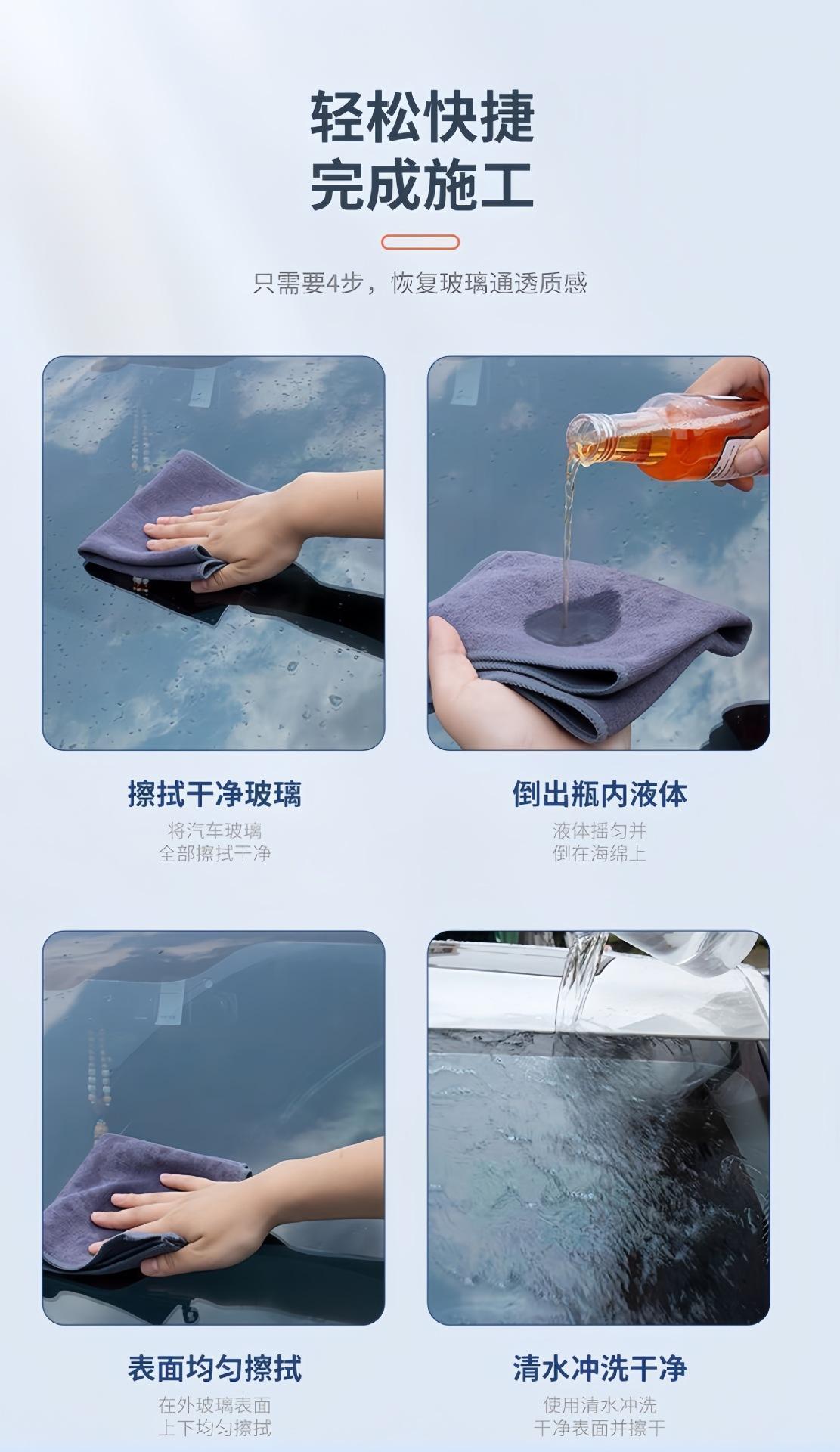 轻松快捷
完成施工

只需要4步，恢复玻璃通透质感

擦拭干净玻璃
将汽车玻璃
全部擦拭干净

倒出瓶内液体
液体摇匀并
倒在海绵上

表面均匀擦拭
在外玻璃表面
上下均匀擦拭

清水冲洗干净
使用清水冲洗
干净表面并擦干