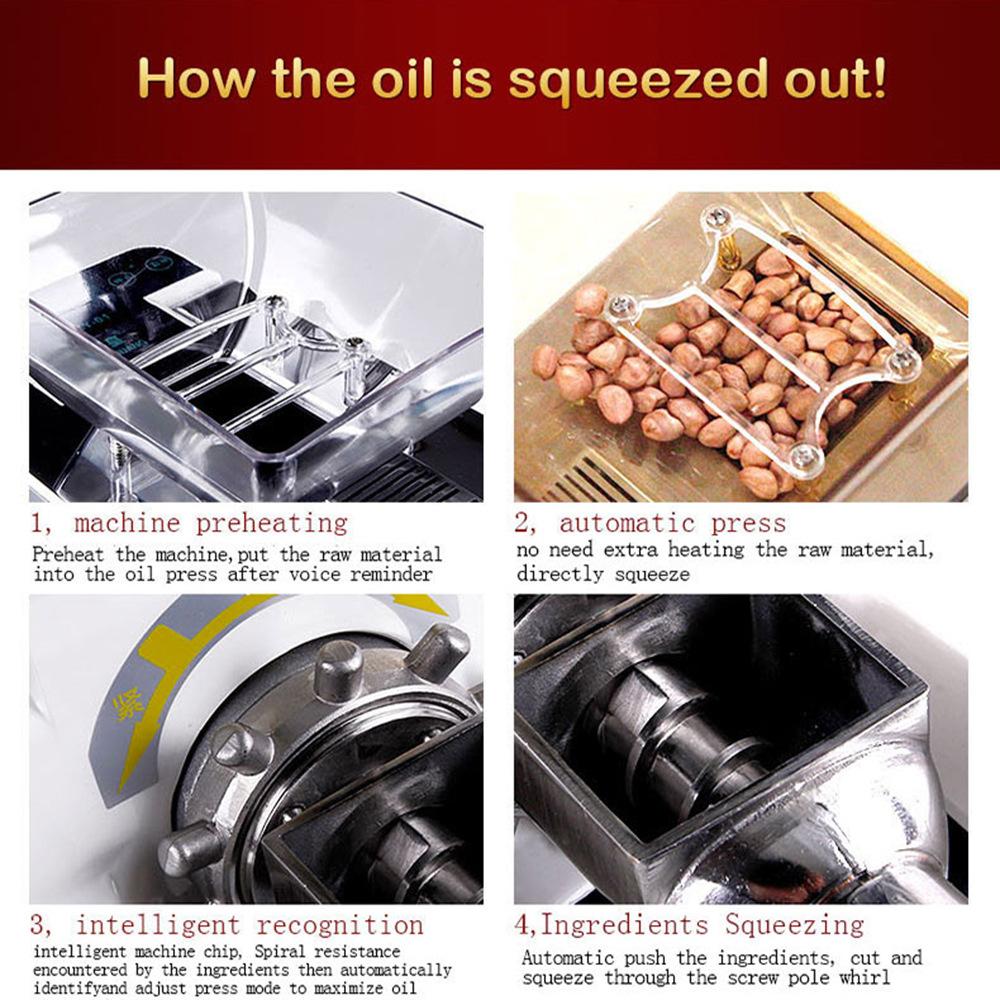 How the oil is squeezed out!

1, machine preheating
Preheat the machine,put the raw material into the oil press after voice reminder

2, automatic press
no need extra heating the raw material, directly squeeze

3, intelligent recognition
intelligent machine chip, Spiral resistance encountered by the ingredients then automatically identifyand adjust press mode to maximize oil

4,Ingredients Squeezing
Automatic push the ingredients, cut and squeeze through the screw pole whirl