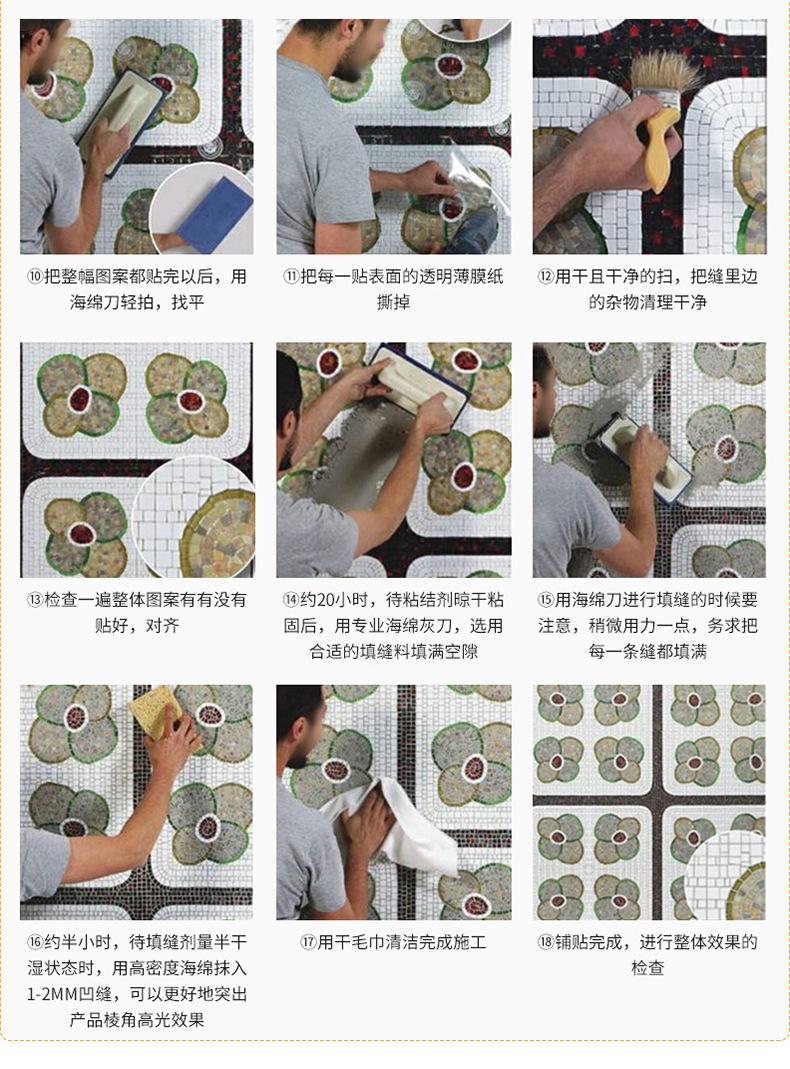 ⑩把整幅图案都贴完以后，用海绵刀轻拍，找平

⑪把每一贴表面的透明薄膜纸撕掉

⑫用干且干净的扫，把缝里边的杂物清理干净

⑬检查一遍整体图案有有没有贴好，对齐

⑭约20小时，待粘结剂晾干粘固后，用专业海绵灰刀，选用合适的填缝料填满空隙

⑮用海绵刀进行填缝的时候要注意，稍微用力一点，务求把每一条缝都填满

⑯约半小时，待填缝剂量半干湿状态时，用高密度海绵抹入1-2MM凹缝，可以更好地突出产品棱角高光效果

⑰用干毛巾清洁完成施工

⑱铺贴完成，进行整体效果的检查