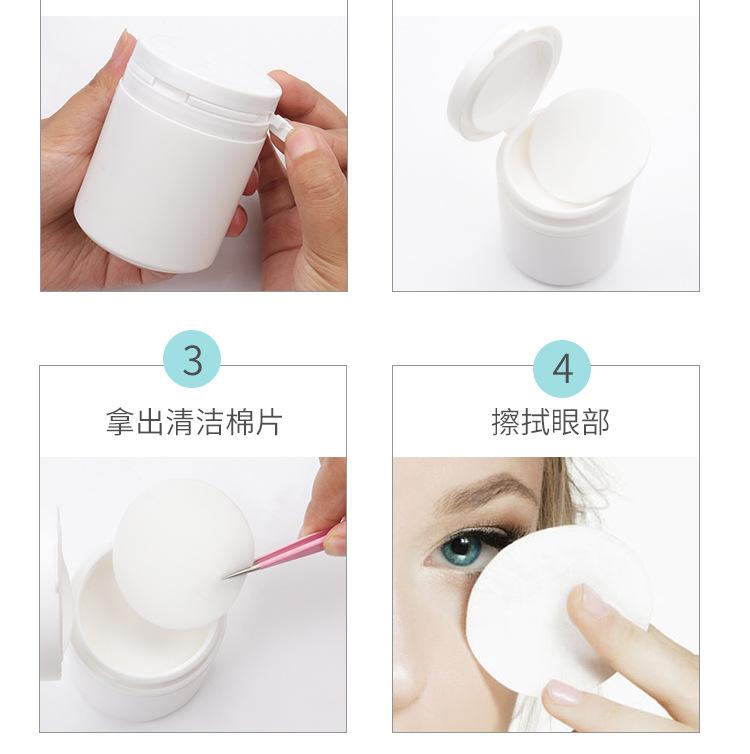 3
拿出清洁棉片

4
擦拭眼部