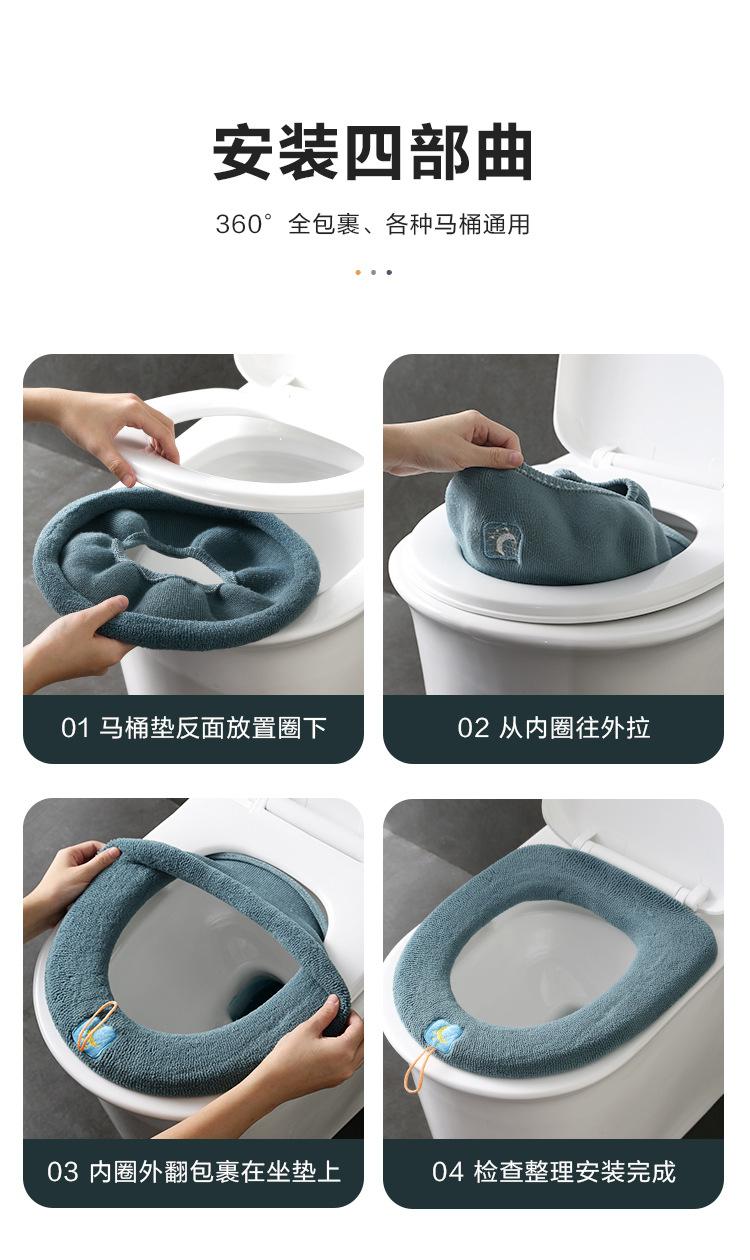 安装四部曲

360° 全包裹、各种马桶通用

01 马桶垫反面放置圈下

02 从内圈往外拉

03 内圈外翻包裹在坐垫上

04 检查整理安装完成