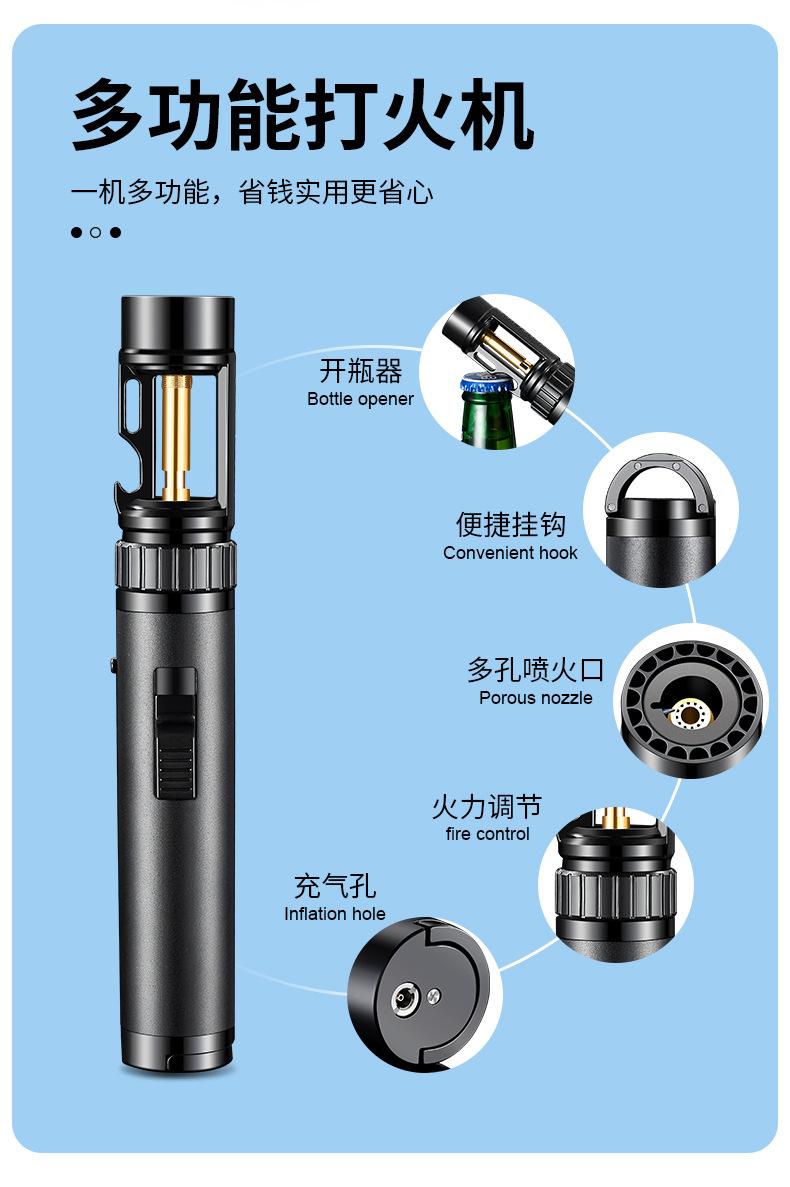 多功能打火机

一机多功能，省钱实用更省心

开瓶器
Bottle opener

便捷挂钩
Convenient hook

多孔喷火口
Porous nozzle

火力调节
fire control

充气孔
Inflation hole