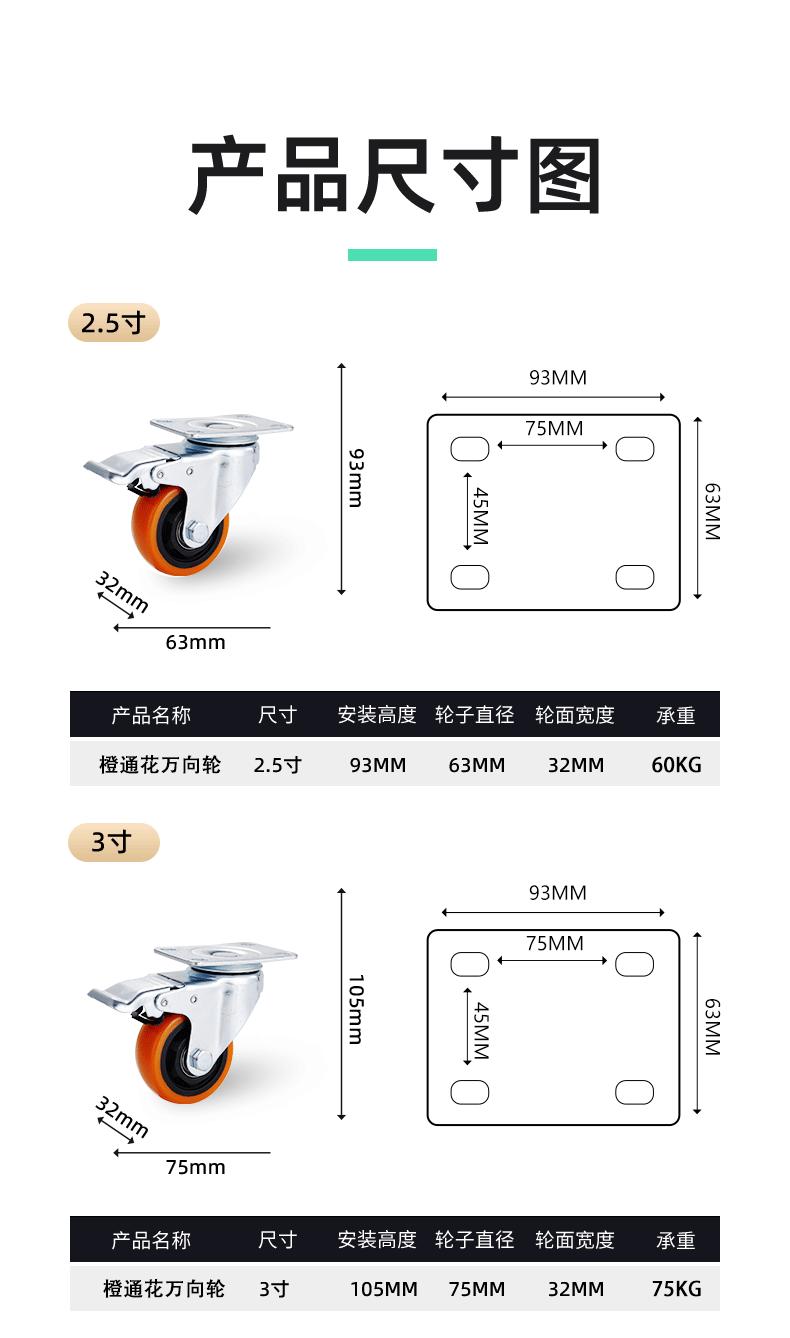 产品尺寸图

2.5寸

93mm

32mm

63mm

93MM

75MM

45MM

63MM

| 产品名称 | 尺寸 | 安装高度 | 轮子直径 | 轮面宽度 | 承重 |
|---|---|---|---|---|---|
| 橙通花万向轮 | 2.5寸 | 93MM | 63MM | 32MM | 60KG |

3寸

105mm

32mm

75mm

93MM

75MM

45MM

63MM

| 产品名称 | 尺寸 | 安装高度 | 轮子直径 | 轮面宽度 | 承重 |
|---|---|---|---|---|---|
| 橙通花万向轮 | 3寸 | 105MM | 75MM | 32MM | 75KG |