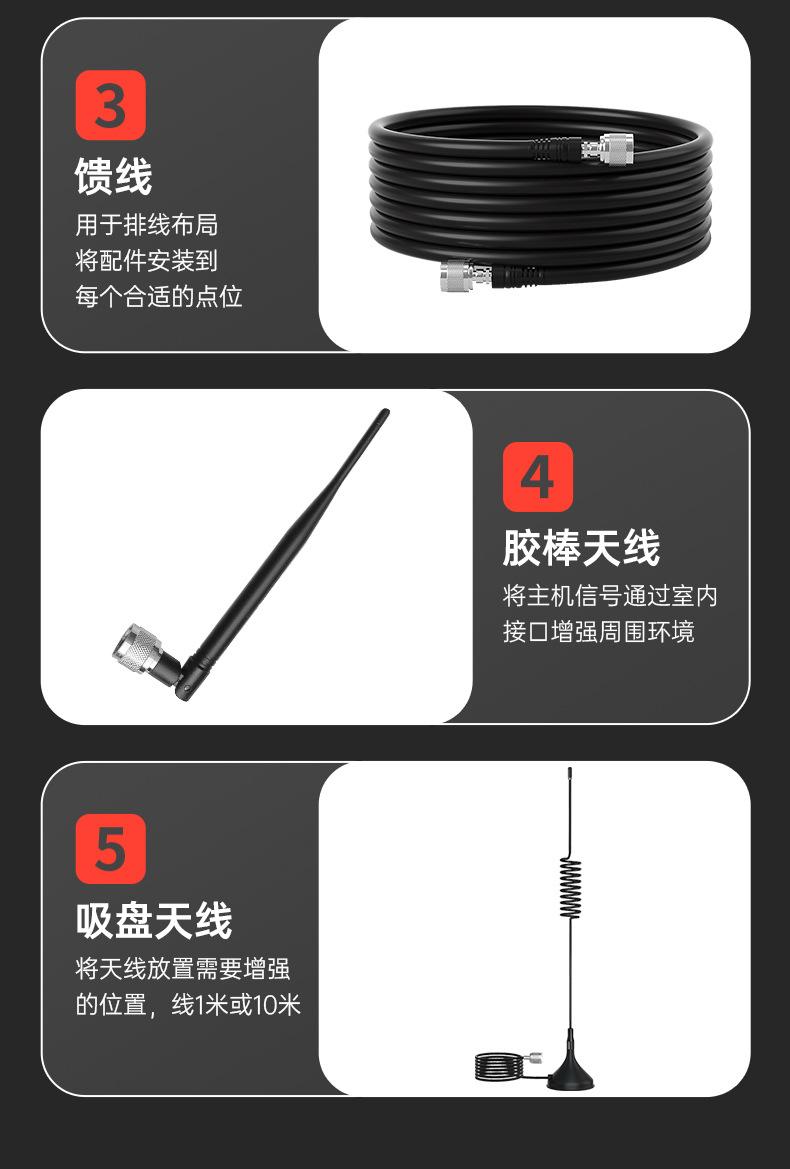 3
馈线
用于排线布局
将配件安装到
每个合适的点位

4
胶棒天线
将主机信号通过室内
接口增强周围环境

5
吸盘天线
将天线放置需要增强
的位置，线1米或10米