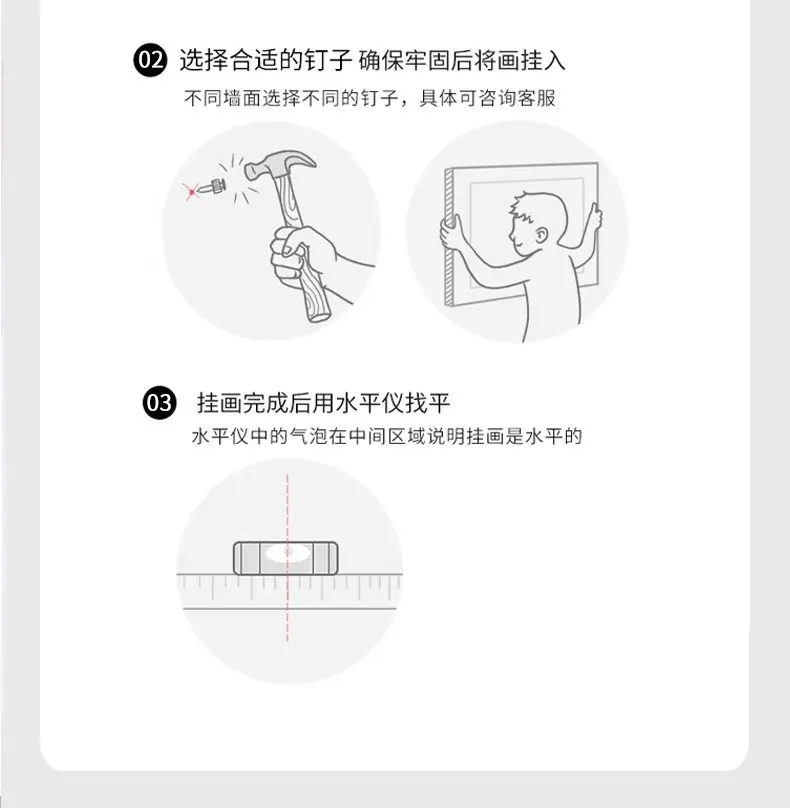 02 选择合适的钉子 确保牢固后将画挂入

不同墙面选择不同的钉子，具体可咨询客服

03 挂画完成后用水平仪找平

水平仪中的气泡在中间区域说明挂画是水平的