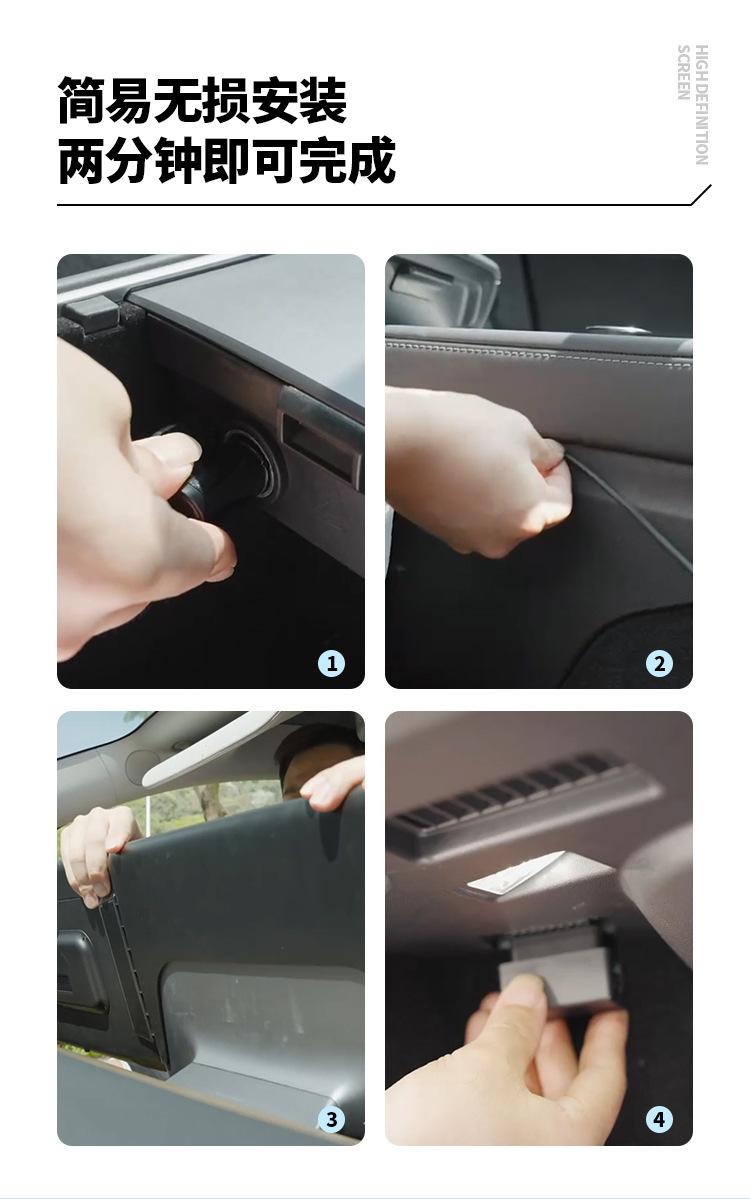 简易无损安装
两分钟即可完成

HIGH DEFINITION SCREEN

1

2

3

4