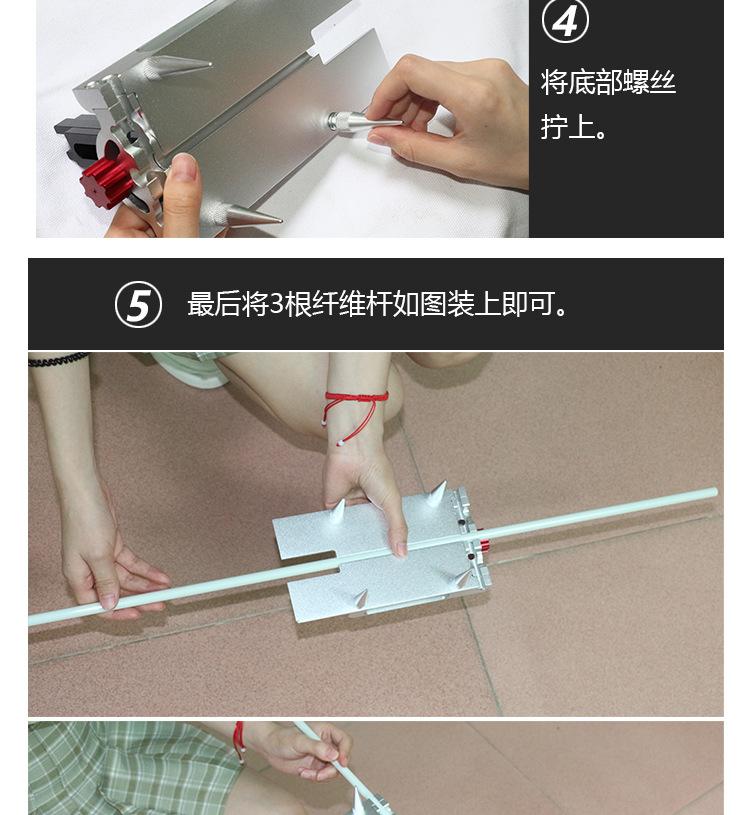 ④
将底部螺丝拧上。

⑤ 最后将3根纤维杆如图装上即可。