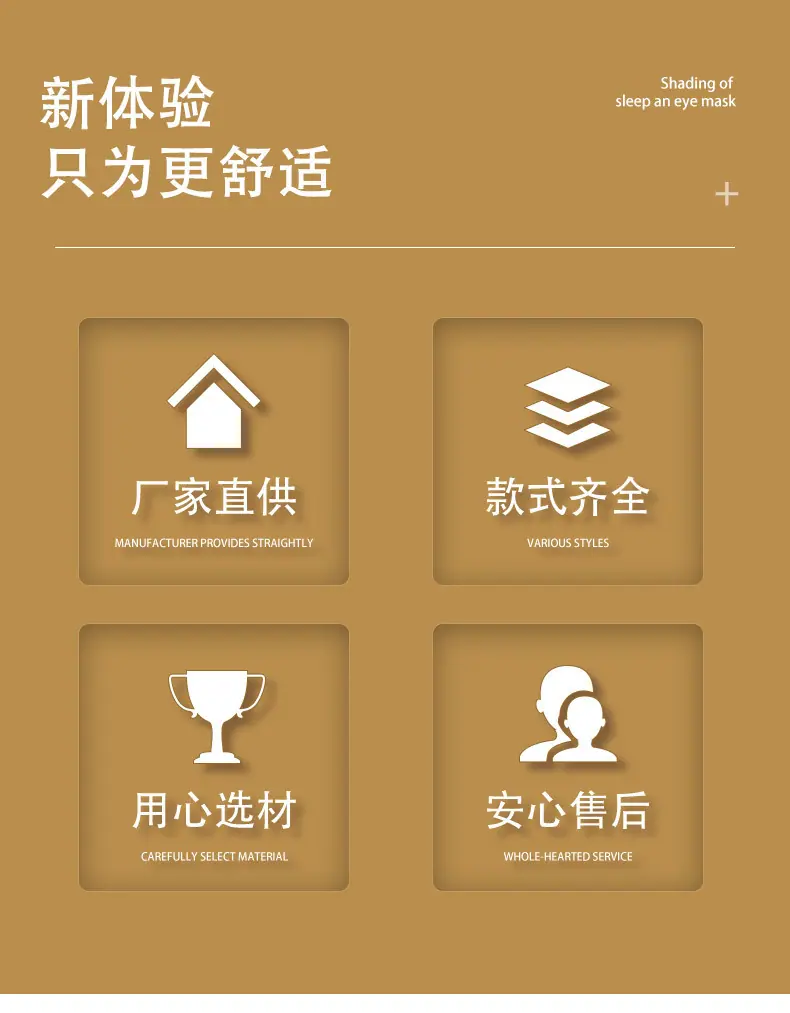 新体验
只为更舒适

Shading of
sleep an eye mask

+

厂家直供
MANUFACTURER PROVIDES STRAIGHTLY

款式齐全
VARIOUS STYLES

用心选材
CAREFULLY SELECT MATERIAL

安心售后
WHOLE-HEARTED SERVICE