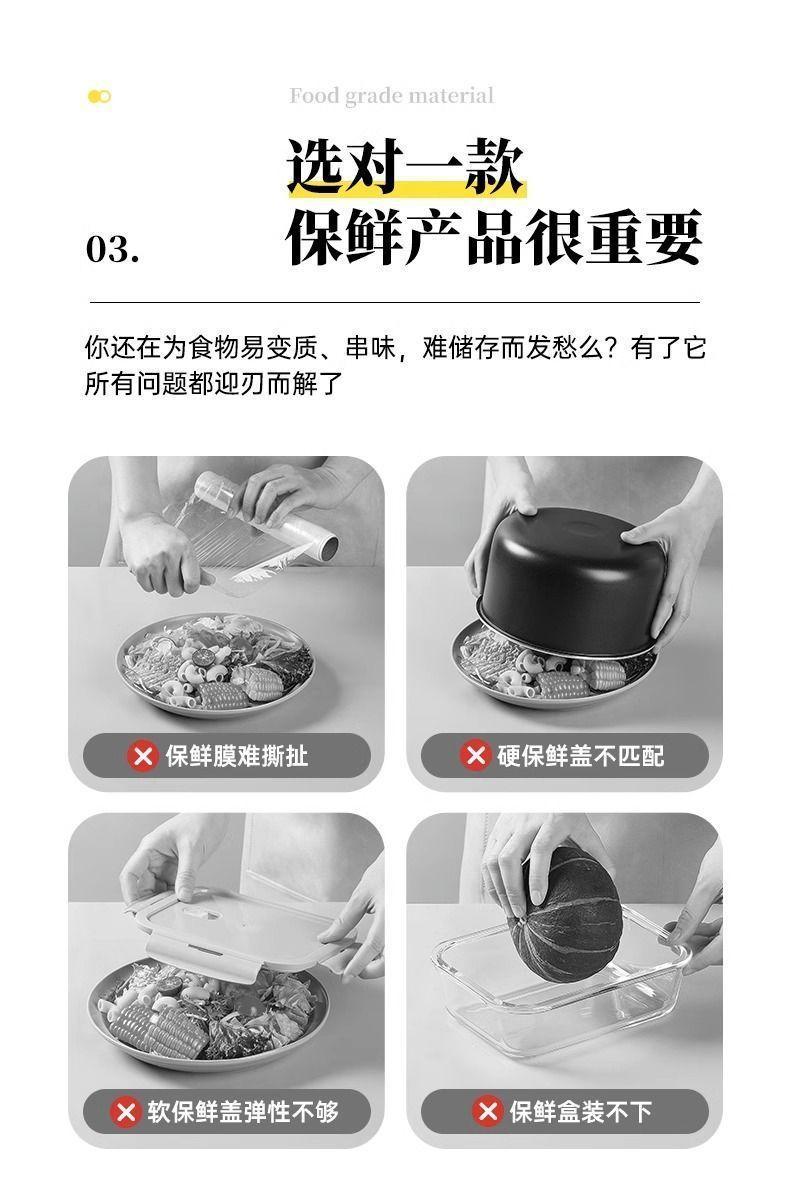 Food grade material

03.

选对一款
保鲜产品很重要

你还在为食物易变质、串味，难储存而发愁么？有了它所有问题都迎刃而解了

保鲜膜难撕扯

硬保鲜盖不匹配

软保鲜盖弹性不够

保鲜盒装不下