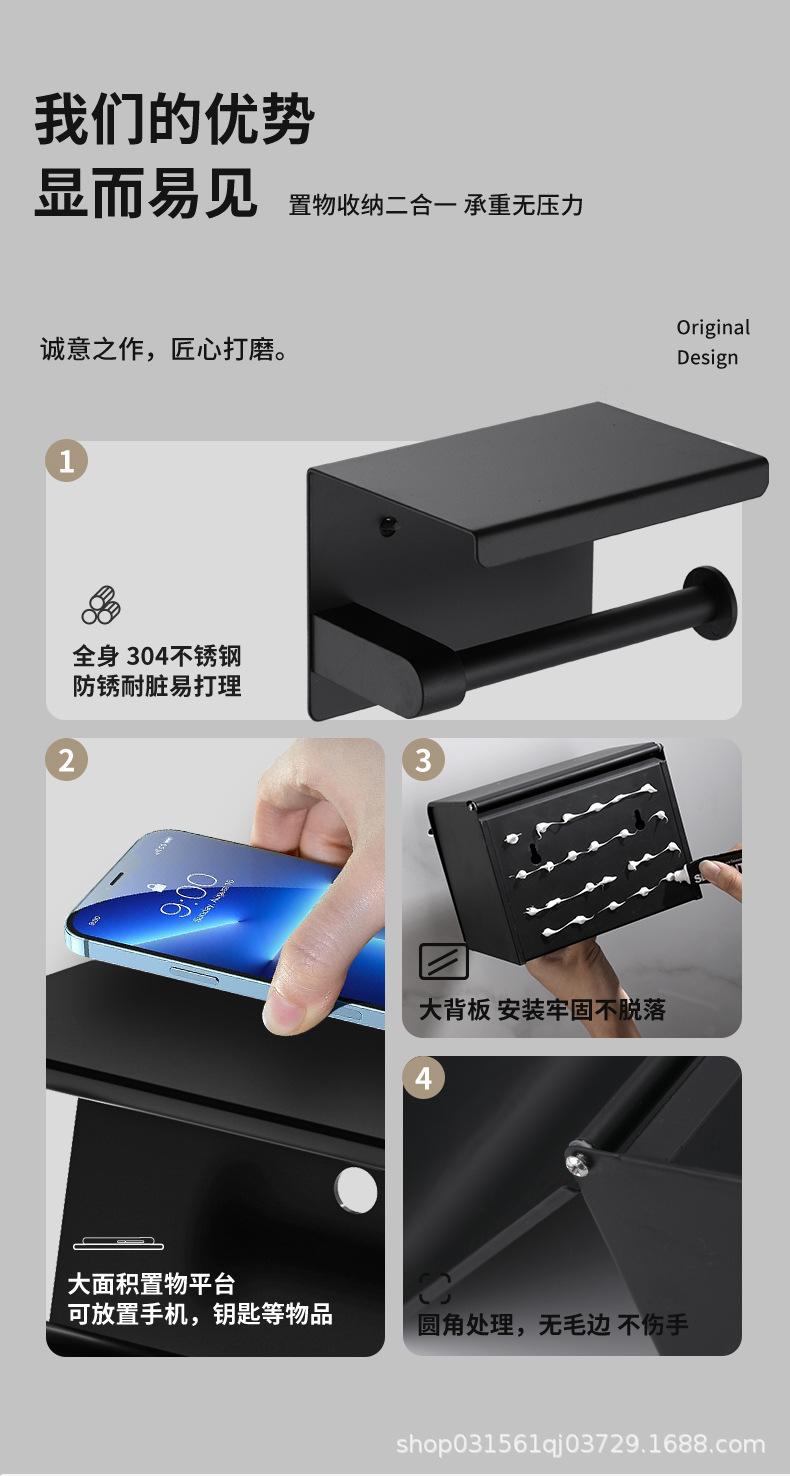 我们的优势
显而易见 置物收纳二合一 承重无压力

诚意之作，匠心打磨。

Original Design

1

全身 304不锈钢
防锈耐脏易打理

2

9:00

大面积置物平台
可放置手机，钥匙等物品

3

大背板 安装牢固不脱落

4

圆角处理，无毛边 不伤手

shop031561qj03729.1688.com