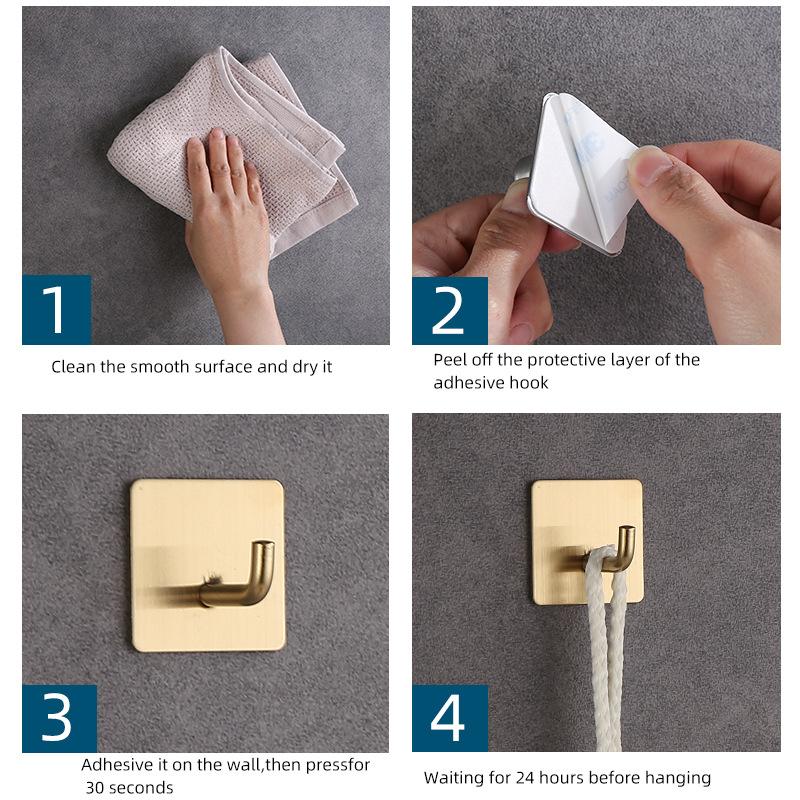 1

Clean the smooth surface and dry it

2

Peel off the protective layer of the adhesive hook

3

Adhesive it on the wall,then pressfor 30 seconds

4

Waiting for 24 hours before hanging