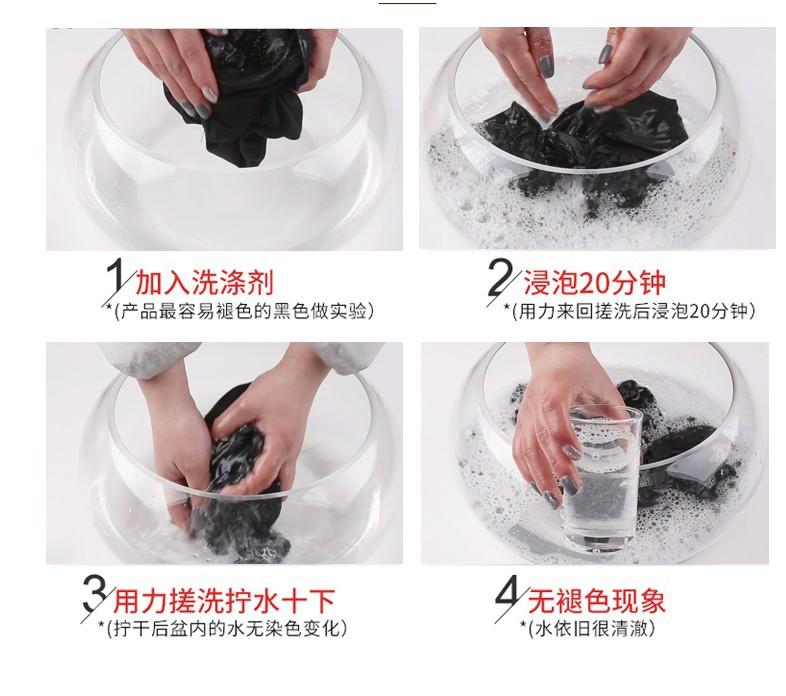 1 加入洗涤剂
*(产品最容易褪色的黑色做实验)

2 浸泡20分钟
*(用力来回搓洗后浸泡20分钟)

3 用力搓洗拧水十下
*(拧干后盆内的水无染色变化)

4 无褪色现象
*(水依旧很清澈)