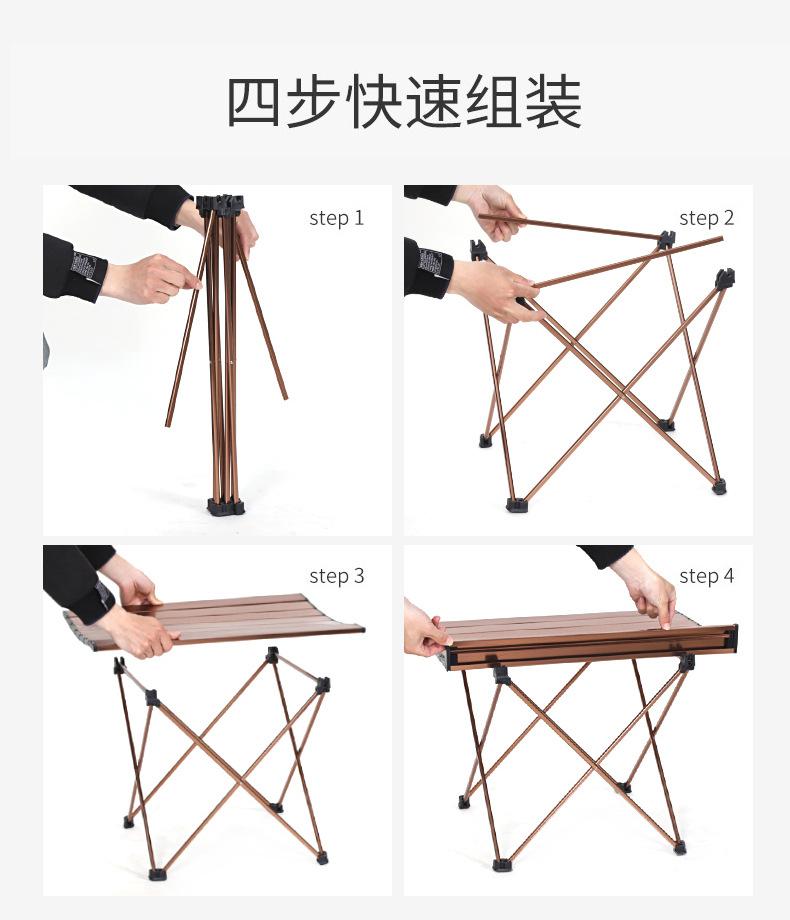 四步快速组装

step 1

step 2

step 3

step 4