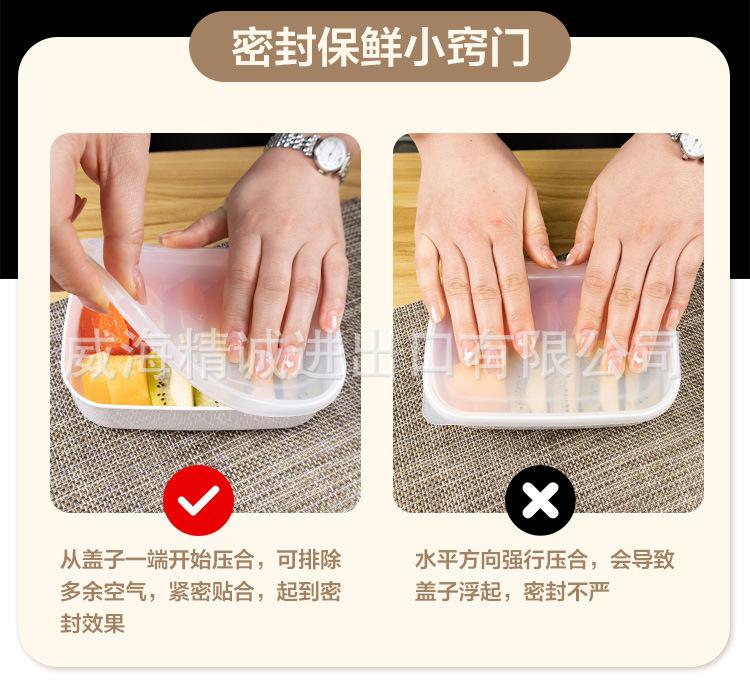 密封保鲜小窍门

威海精诚进出口有限公司

从盖子一端开始压合，可排除多余空气，紧密贴合，起到密封效果

水平方向强行压合，会导致盖子浮起，密封不严