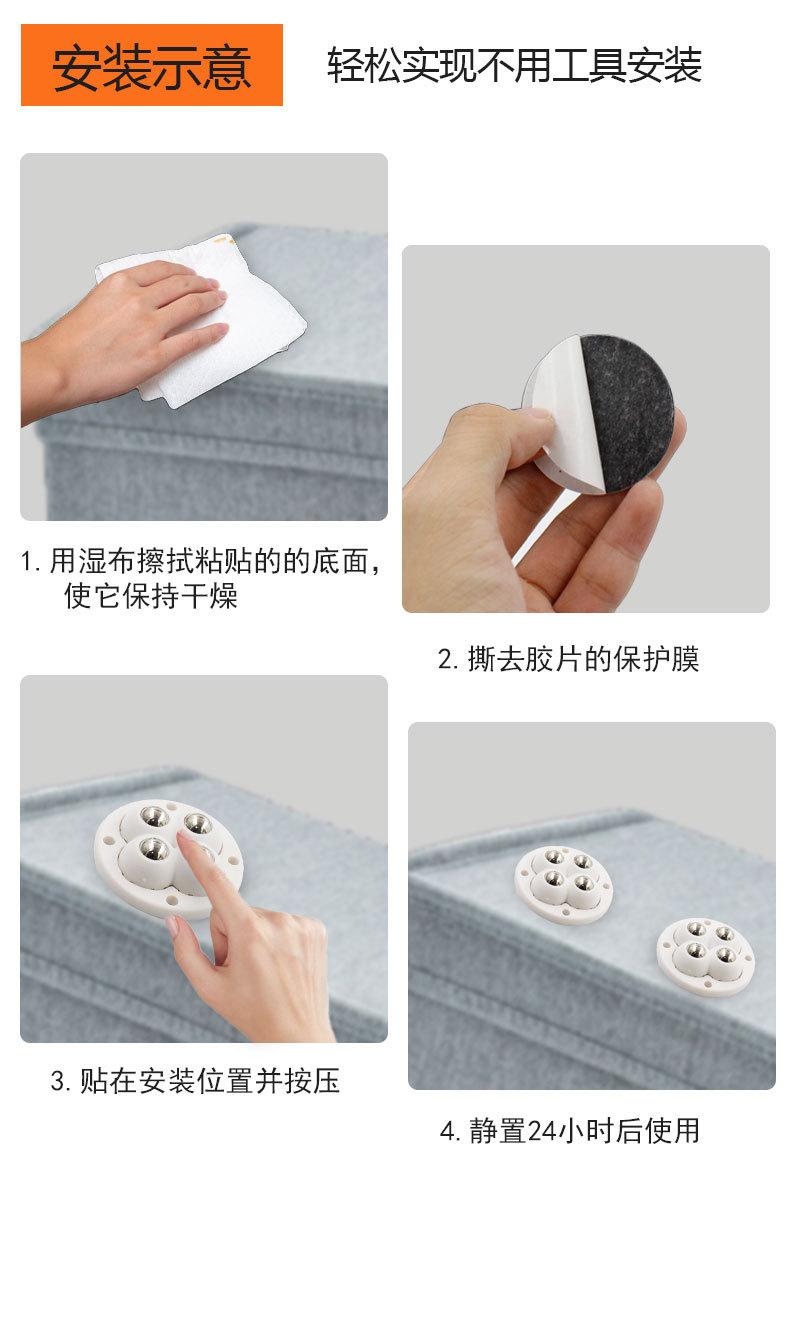 安装示意

轻松实现不用工具安装

1. 用湿布擦拭粘贴的的底面，使它保持干燥

2. 撕去胶片的保护膜

3. 贴在安装位置并按压

4. 静置24小时后使用