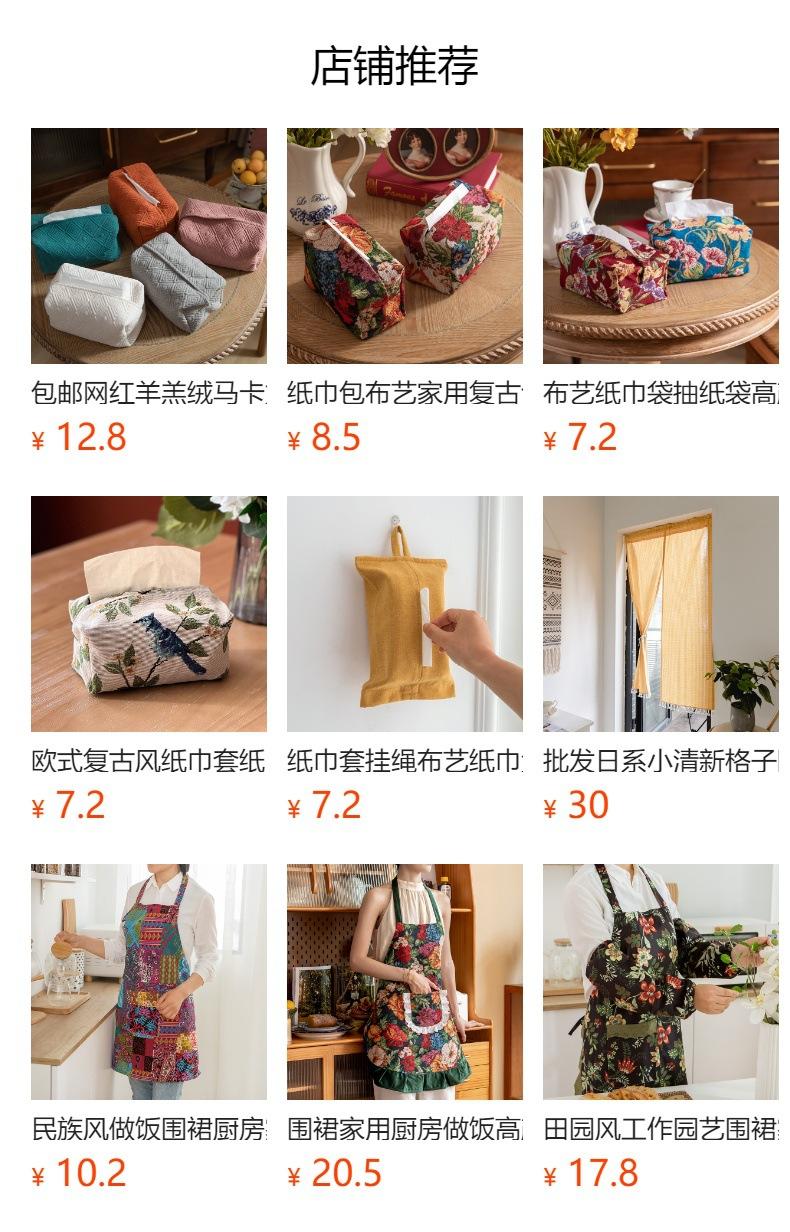 店铺推荐

包邮网红羊羔绒马卡
¥ 12.8

纸巾包布艺家用复古
¥ 8.5

布艺纸巾袋抽纸袋高
¥ 7.2

欧式复古风纸巾套纸
¥ 7.2

纸巾套挂绳布艺纸巾
¥ 7.2

批发日系小清新格子
¥ 30

民族风做饭围裙厨房
¥ 10.2

围裙家用厨房做饭高
¥ 20.5

田园风工作园艺围裙
¥ 17.8