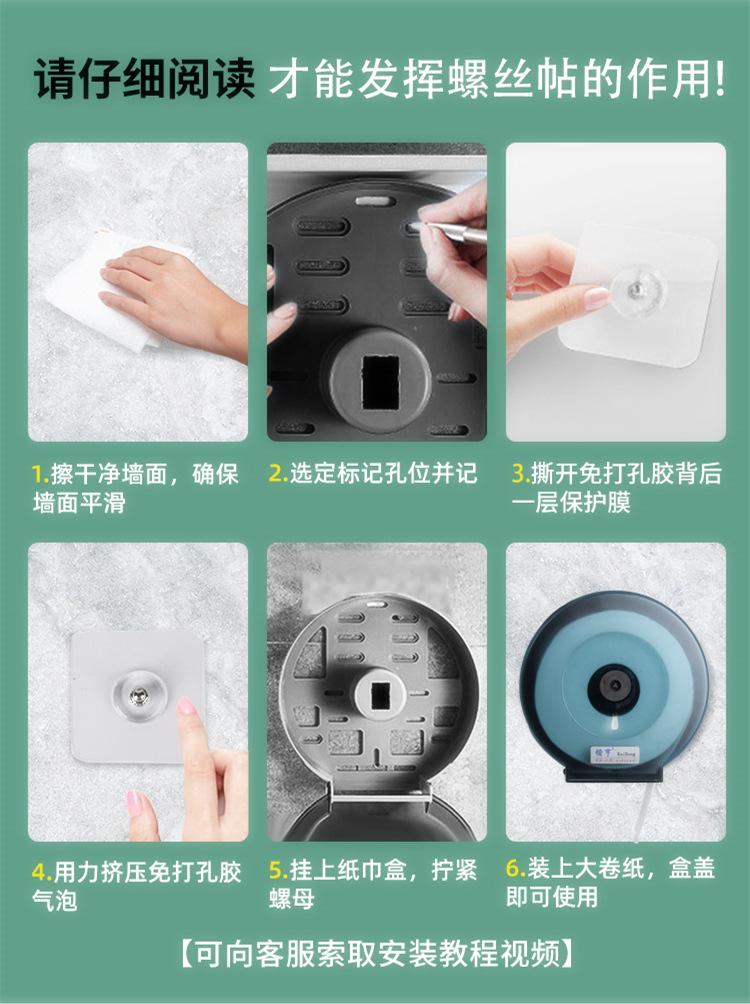 请仔细阅读 才能发挥螺丝帖的作用!

1.擦干净墙面，确保墙面平滑

2.选定标记孔位并记

3.撕开免打孔胶背后一层保护膜

4.用力挤压免打孔胶气泡

5.挂上纸巾盒，拧紧螺母

6.装上大卷纸，盒盖即可使用

【可向客服索取安装教程视频】