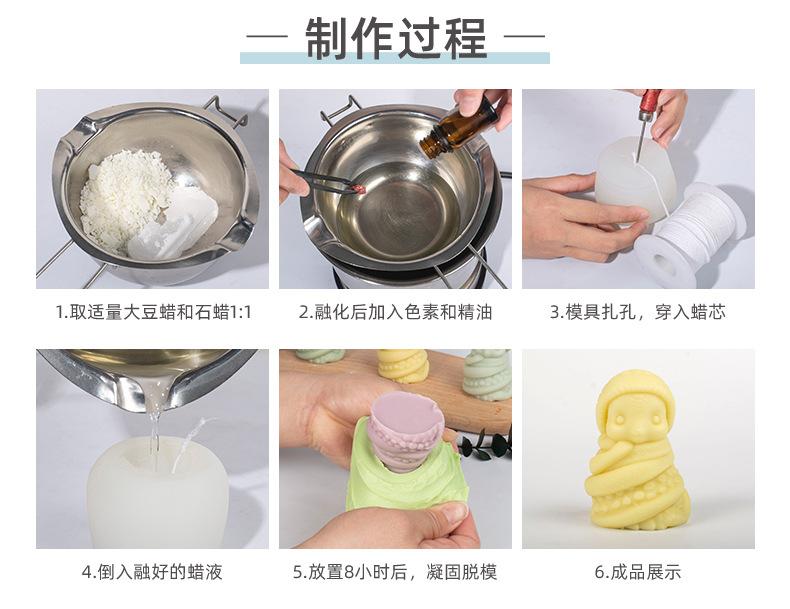 — 制作过程 —

1.取适量大豆蜡和石蜡1:1

2.融化后加入色素和精油

3.模具扎孔，穿入蜡芯

4.倒入融好的蜡液

5.放置8小时后，凝固脱模

6.成品展示