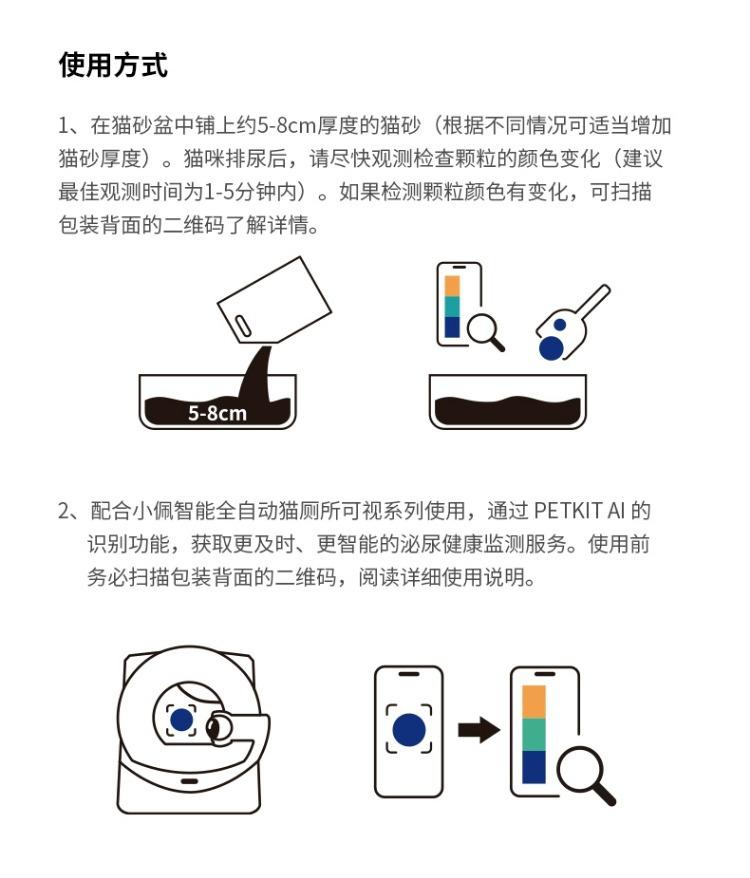 使用方式

1、在猫砂盆中铺上约5-8cm厚度的猫砂（根据不同情况可适当增加猫砂厚度）。猫咪排尿后，请尽快观测检查颗粒的颜色变化（建议最佳观测时间为1-5分钟内）。如果检测颗粒颜色有变化，可扫描包装背面的二维码了解详情。

5-8cm

2、配合小佩智能全自动猫厕所可视系列使用，通过 PETKIT AI 的识别功能，获取更及时、更智能的泌尿健康监测服务。使用前务必扫描包装背面的二维码，阅读详细使用说明。