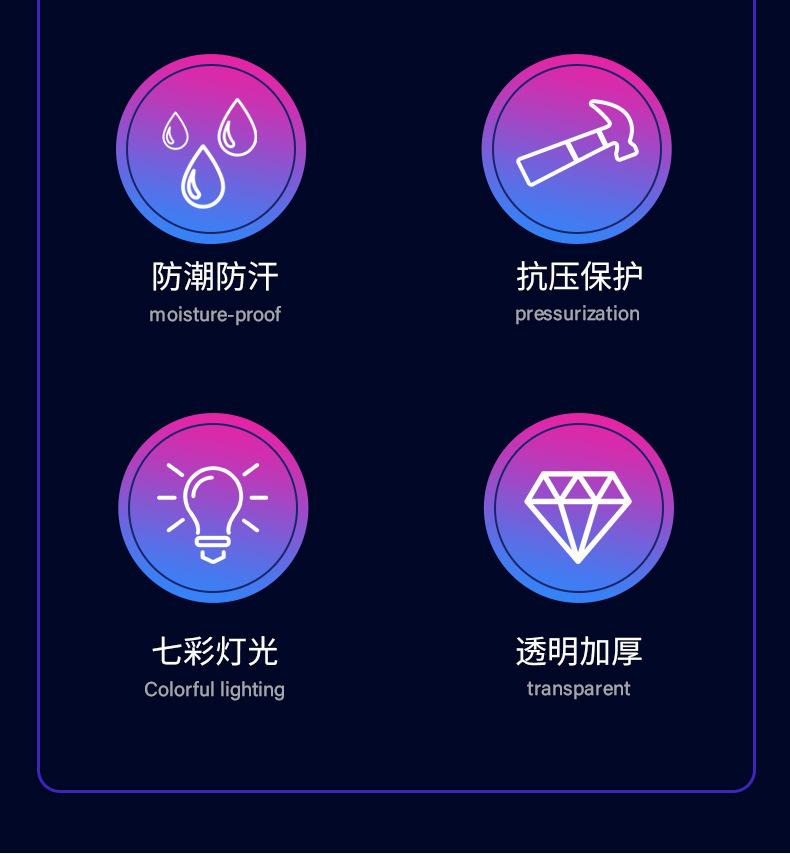 防潮防汗
moisture-proof

抗压保护
pressurization

七彩灯光
Colorful lighting

透明加厚
transparent