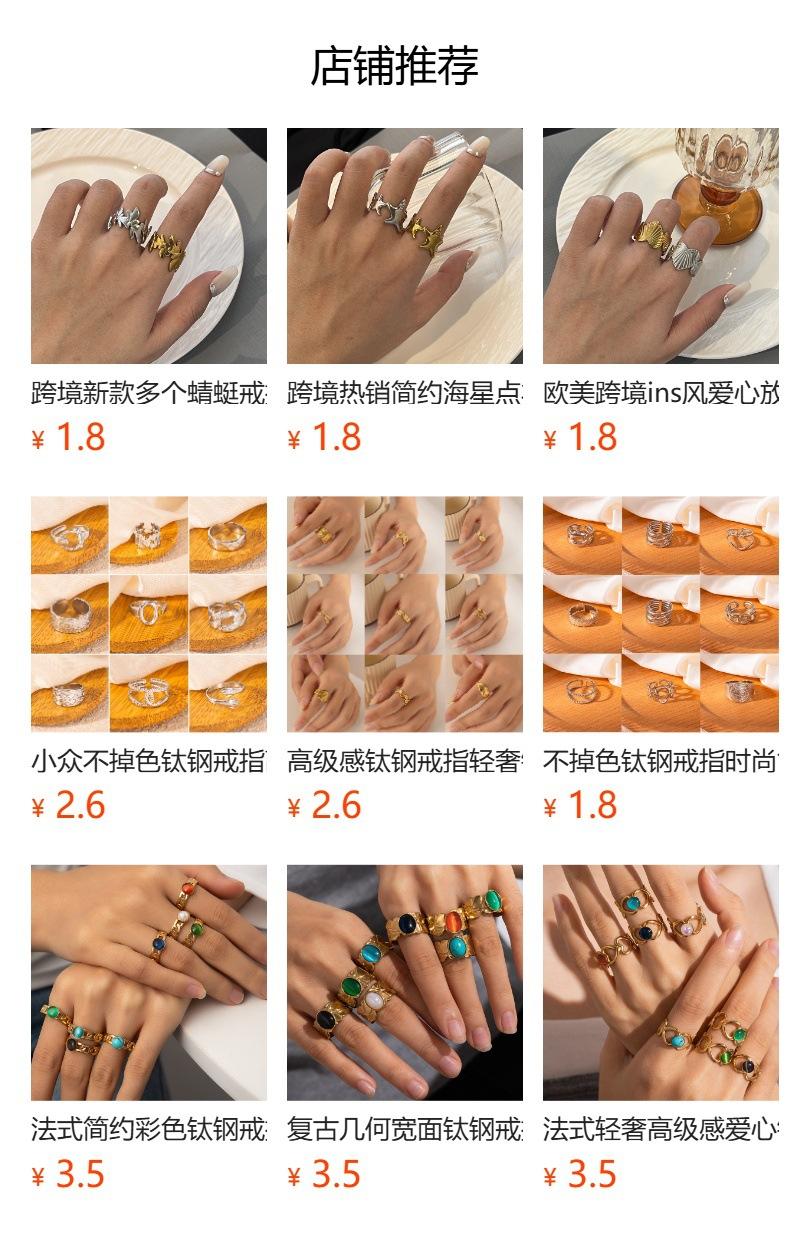 店铺推荐

跨境新款多个蜻蜓戒
¥ 1.8

跨境热销简约海星点
¥ 1.8

欧美跨境ins风爱心放
¥ 1.8

小众不掉色钛钢戒指
¥ 2.6

高级感钛钢戒指轻奢
¥ 2.6

不掉色钛钢戒指时尚
¥ 1.8

法式简约彩色钛钢戒
¥ 3.5

复古几何宽面钛钢戒
¥ 3.5

法式轻奢高级感爱心
¥ 3.5