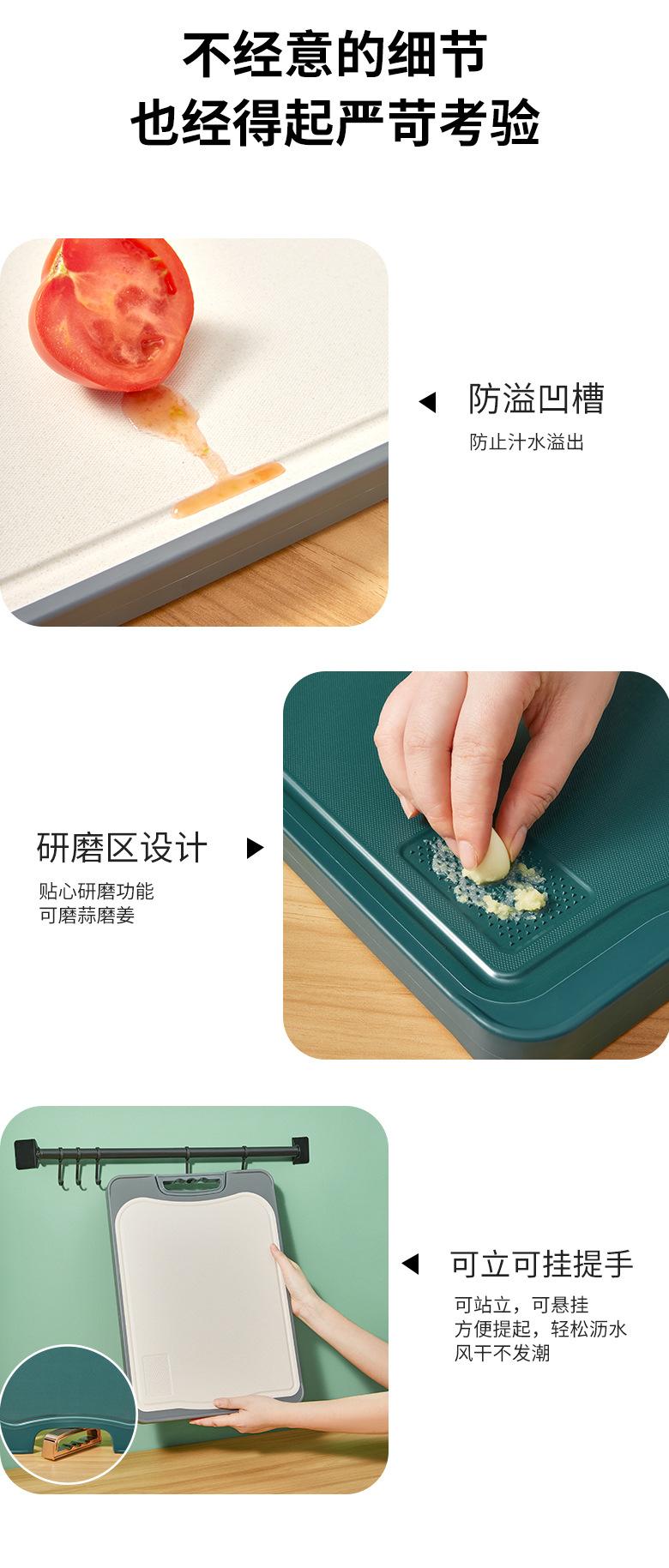 不经意的细节
也经得起严苛考验

防溢凹槽
防止汁水溢出

研磨区设计
贴心研磨功能
可磨蒜磨姜

可立可挂提手
可站立，可悬挂
方便提起，轻松沥水
风干不发潮