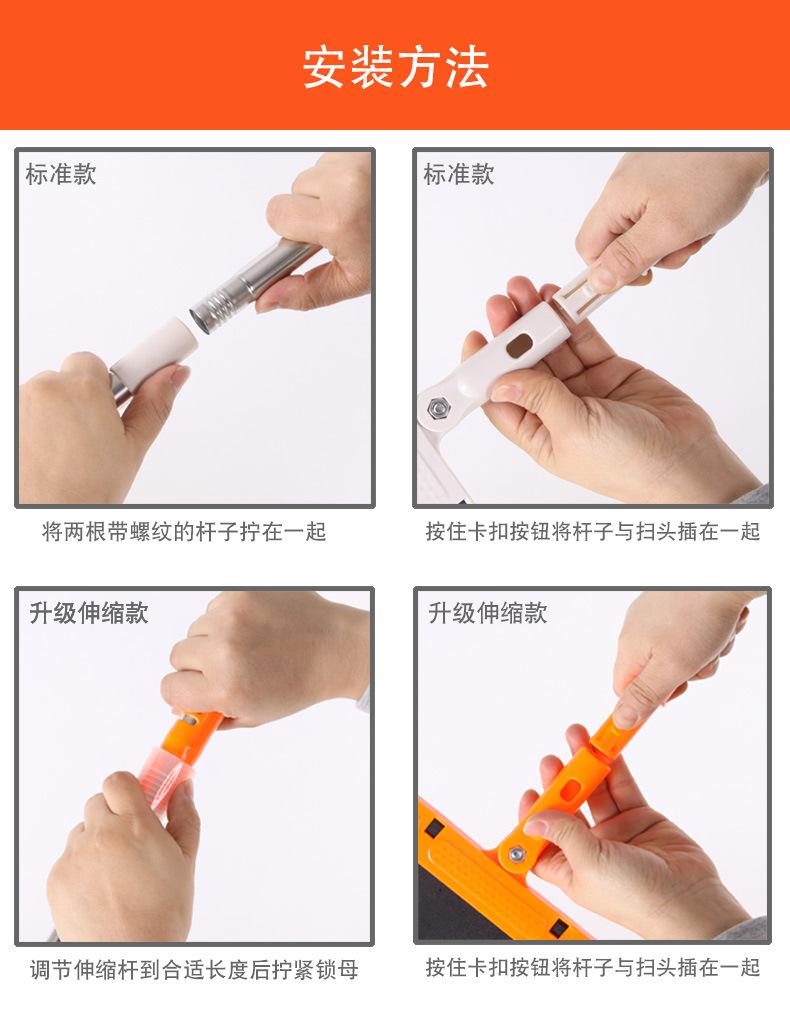 安装方法

标准款

将两根带螺纹的杆子拧在一起

标准款

按住卡扣按钮将杆子与扫头插在一起

升级伸缩款

调节伸缩杆到合适长度后拧紧锁母

升级伸缩款

按住卡扣按钮将杆子与扫头插在一起