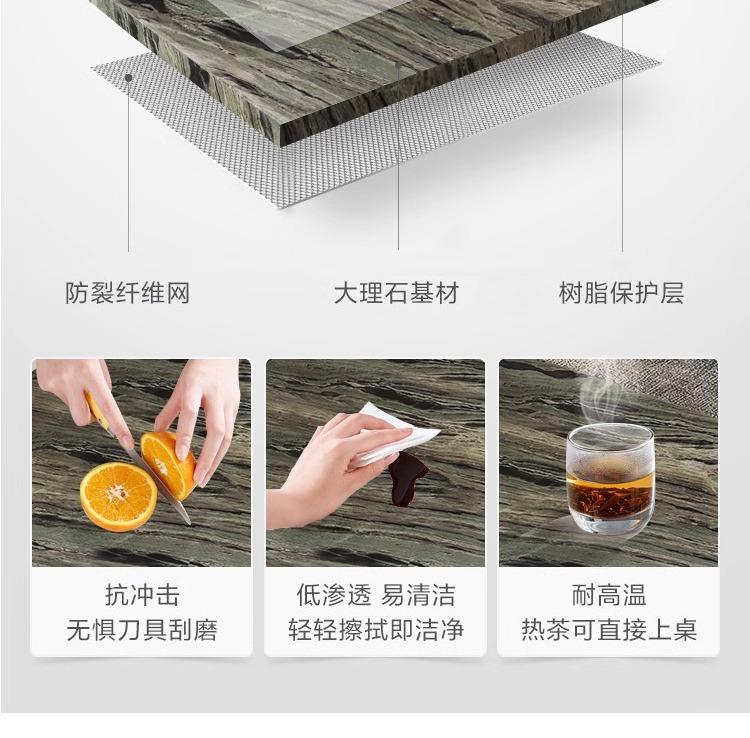 防裂纤维网

大理石基材

树脂保护层

抗冲击
无惧刀具刮磨

低渗透 易清洁
轻轻擦拭即洁净

耐高温
热茶可直接上桌