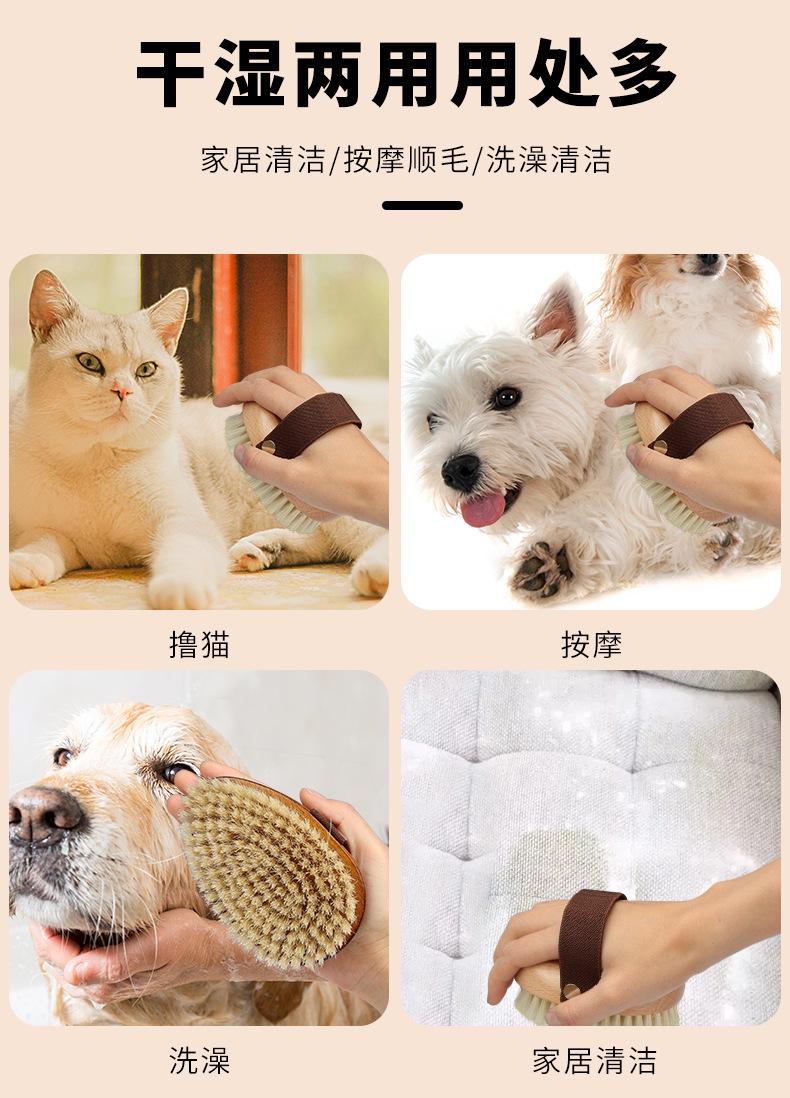 干湿两用用处多

家居清洁/按摩顺毛/洗澡清洁

撸猫

按摩

洗澡

家居清洁