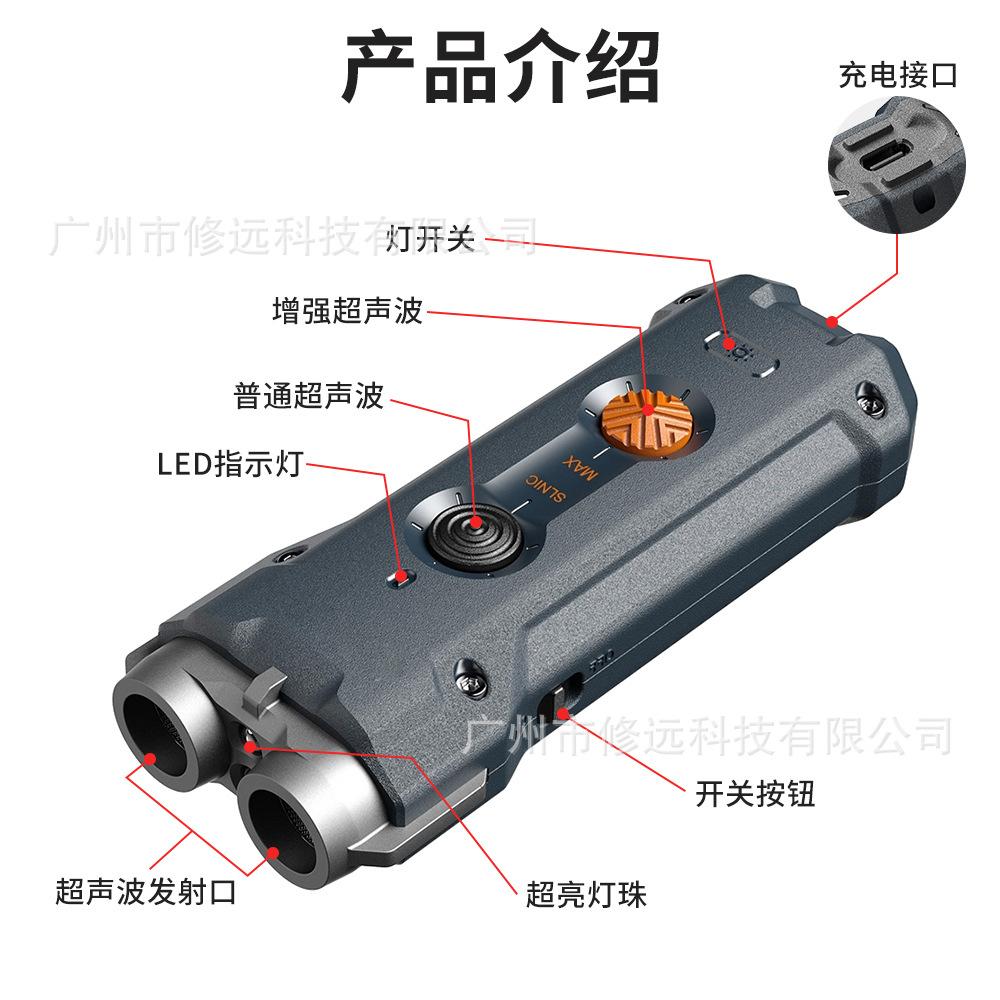 产品介绍

充电接口

广州市修远科技有限公司

灯开关

增强超声波

普通超声波

LED指示灯

MAX

SLNIC

广州市修远科技有限公司

开关按钮

超声波发射口

超亮灯珠