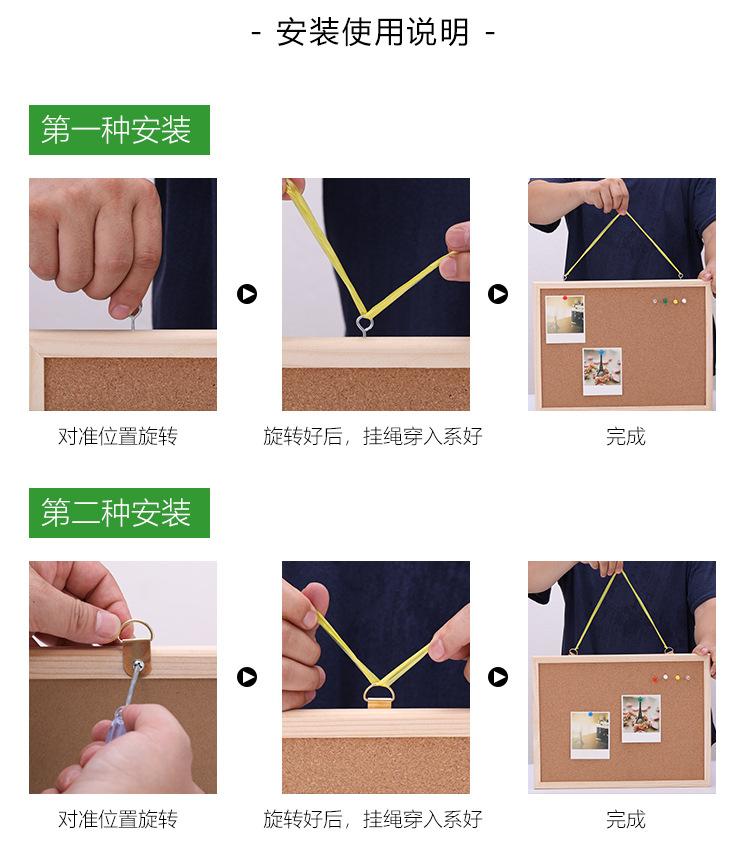 - 安装使用说明 -

第一种安装

对准位置旋转

旋转好后，挂绳穿入系好

完成

第二种安装

对准位置旋转

旋转好后，挂绳穿入系好

完成