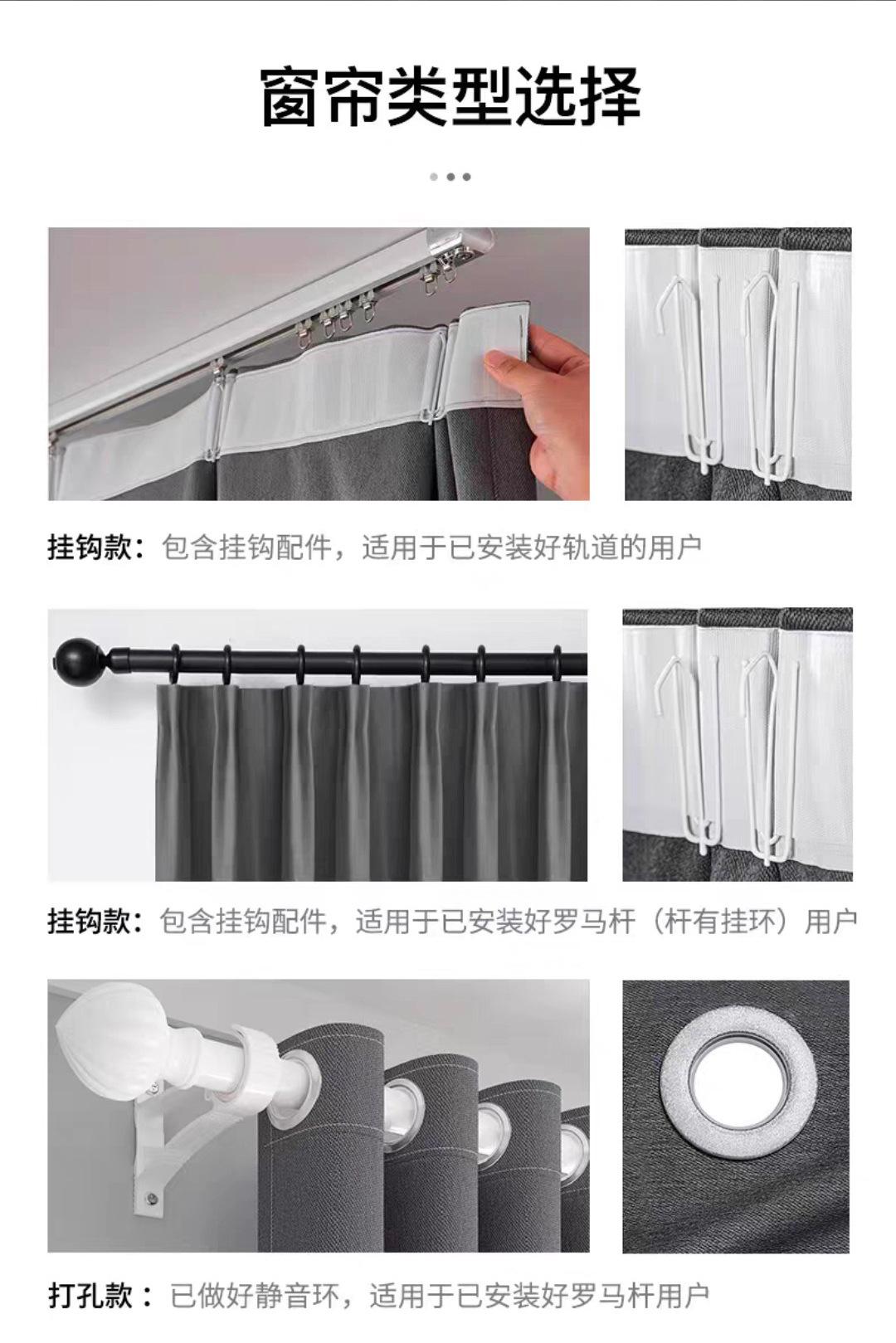 窗帘类型选择

挂钩款：包含挂钩配件，适用于已安装好轨道的用户

挂钩款：包含挂钩配件，适用于已安装好罗马杆（杆有挂环）用户

打孔款：已做好静音环，适用于已安装好罗马杆用户